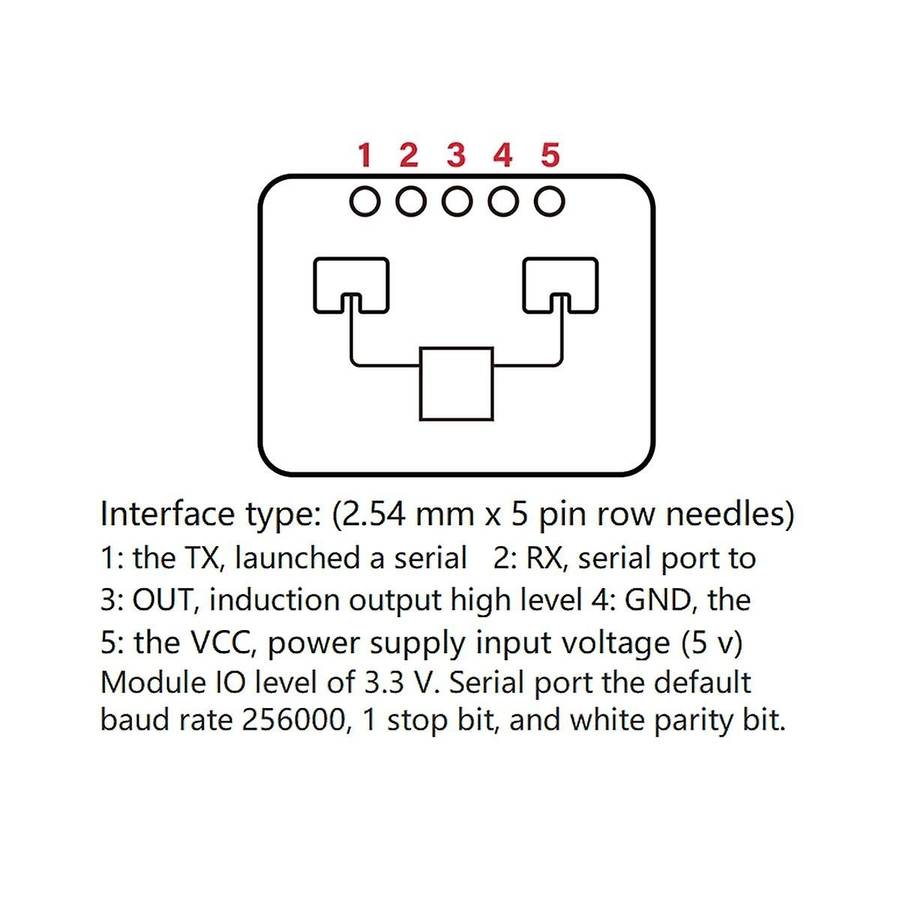 1 2 3 4 5

Interface type: (2.54 mm x 5 pin row needles)
1: the TX, launched a serial 2: RX, serial port to
3: OUT, induction output high level 4: GND, the
5: the VCC, power supply input voltage (5 v)
Module IO level of 3.3 V. Serial port the default baud rate 256000, 1 stop bit, and white parity bit.