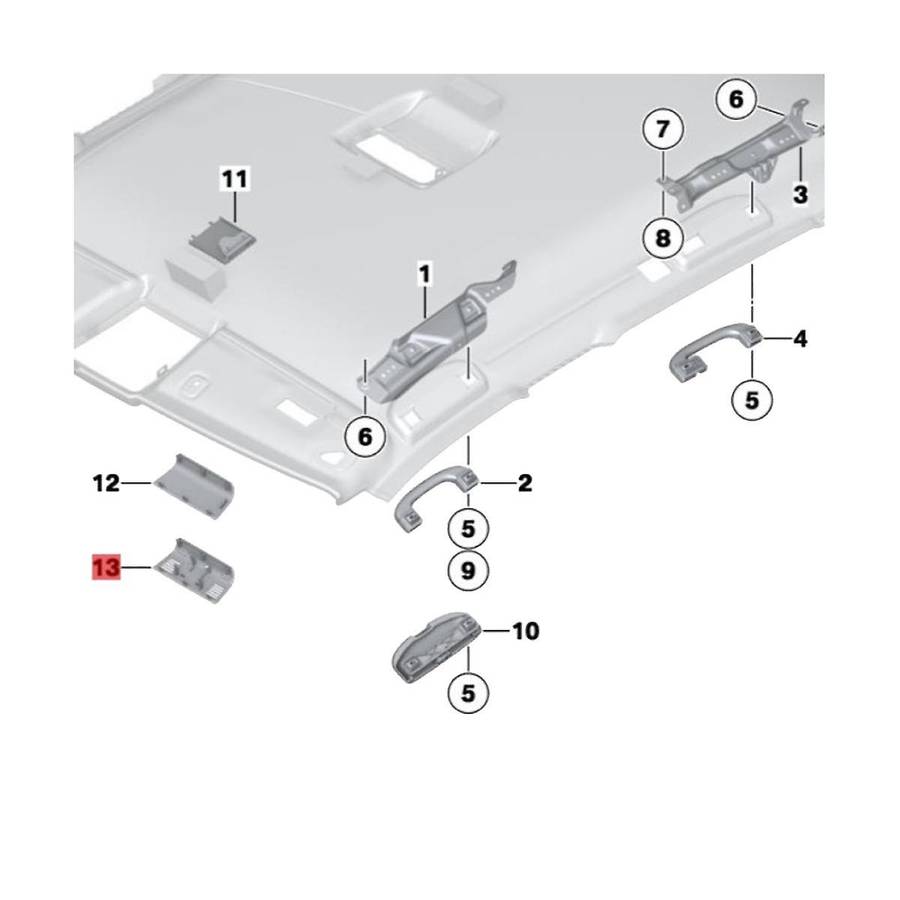 6
7
3
11
8
1
4
5
6
12
2
5
13
9
10
5