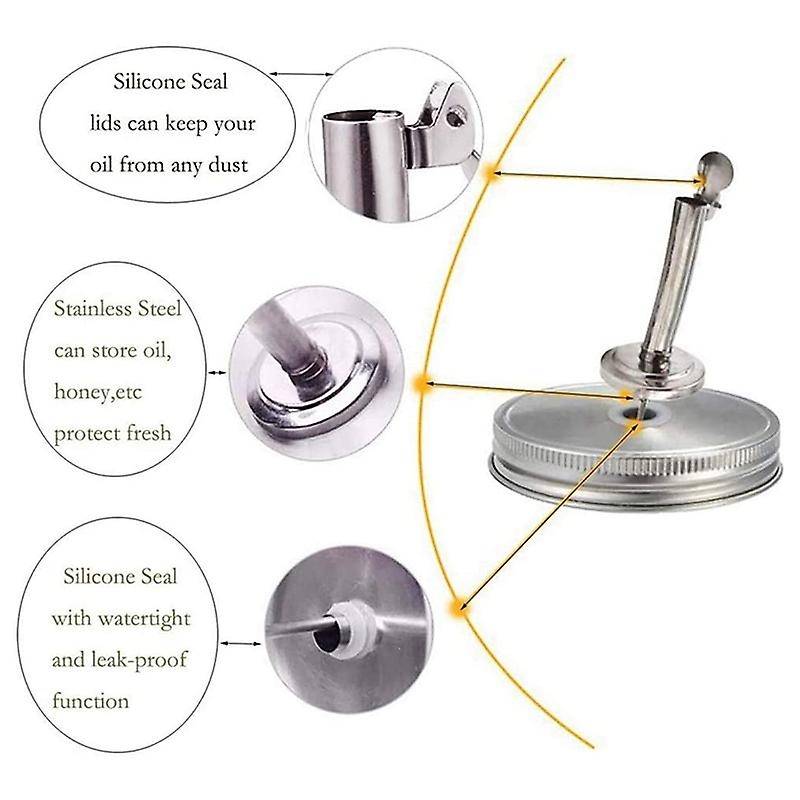 Silicone Seal lids can keep your oil from any dust

Stainless Steel can store oil, honey,etc protect fresh

Silicone Seal with watertight and leak-proof function