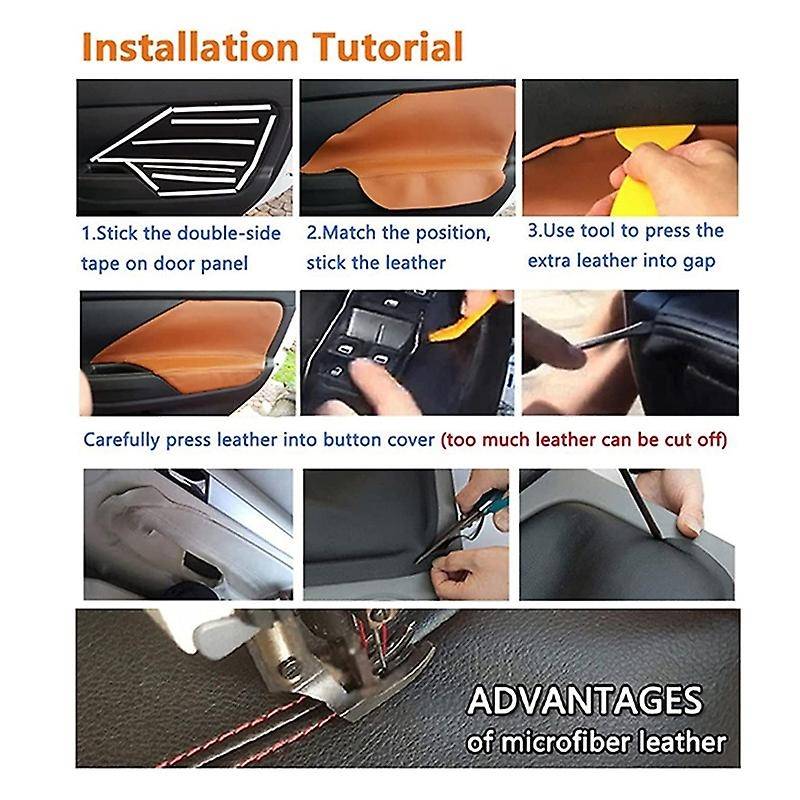 Installation Tutorial

1.Stick the double-side tape on door panel

2.Match the position, stick the leather

3.Use tool to press the extra leather into gap

Carefully press leather into button cover (too much leather can be cut off)

ADVANTAGES
of microfiber leather