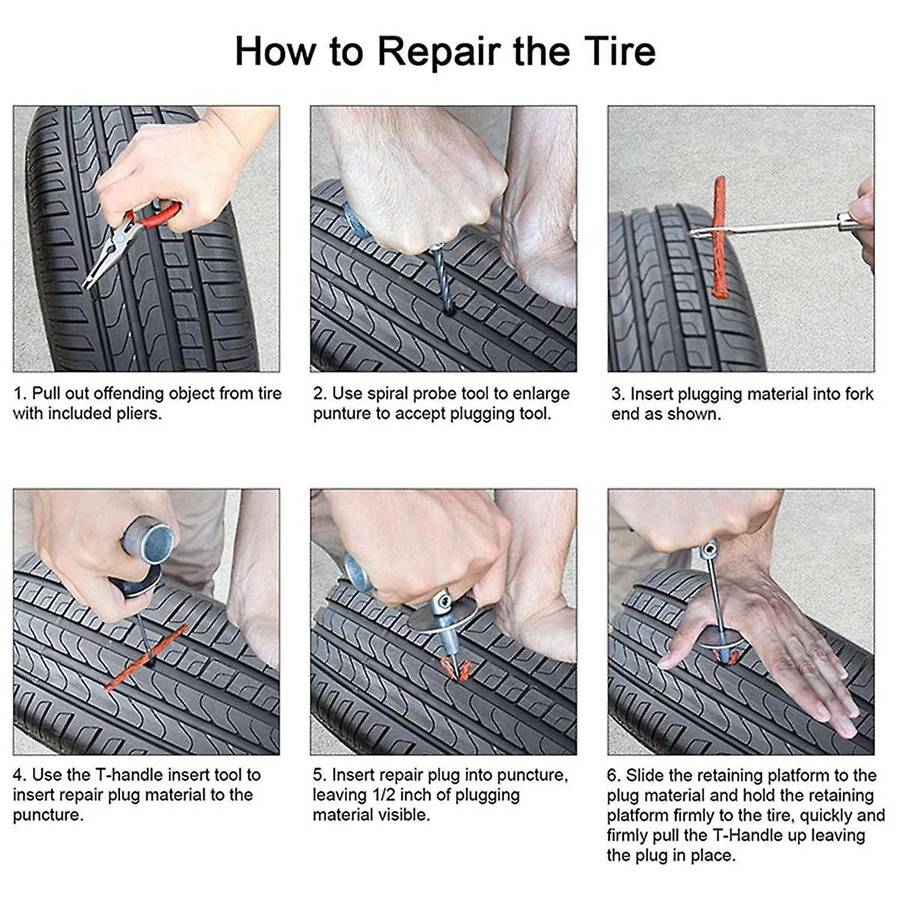 How to Repair the Tire

1. Pull out offending object from tire with included pliers.

2. Use spiral probe tool to enlarge punture to accept plugging tool.

3. Insert plugging material into fork end as shown.

4. Use the T-handle insert tool to insert repair plug material to the puncture.

5. Insert repair plug into puncture, leaving 1/2 inch of plugging material visible.

6. Slide the retaining platform to the plug material and hold the retaining platform firmly to the tire, quickly and firmly pull the T-Handle up leaving the plug in place.