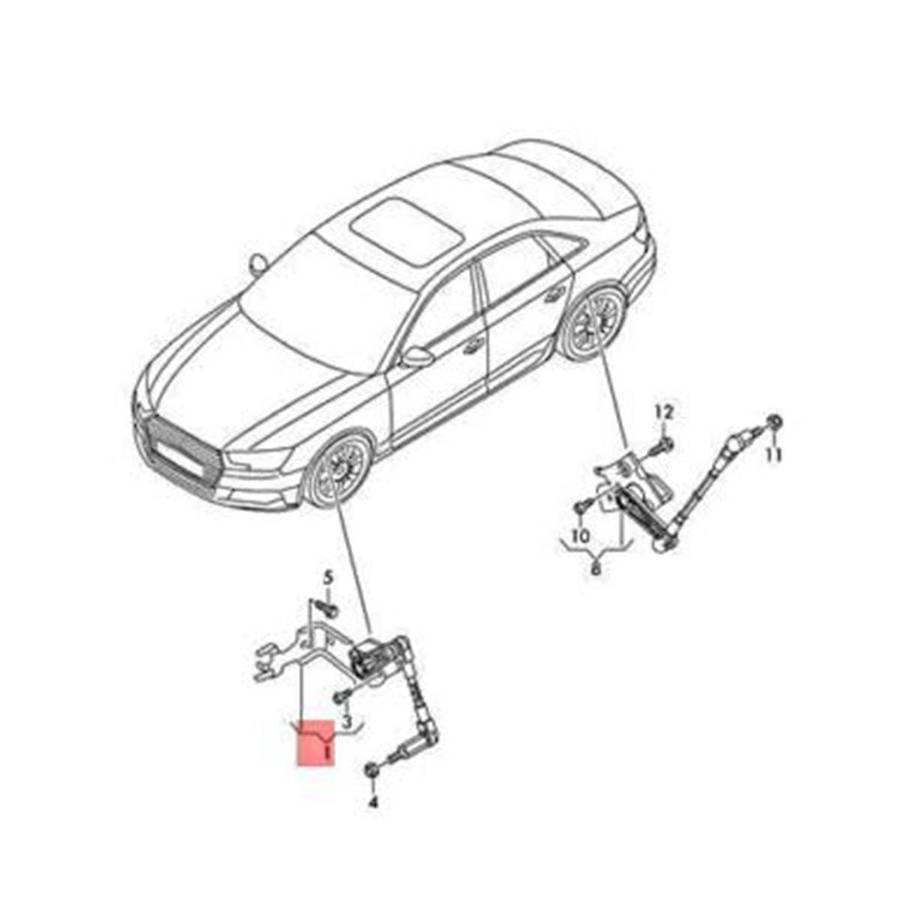 12
11
10
8
5
3
1
4