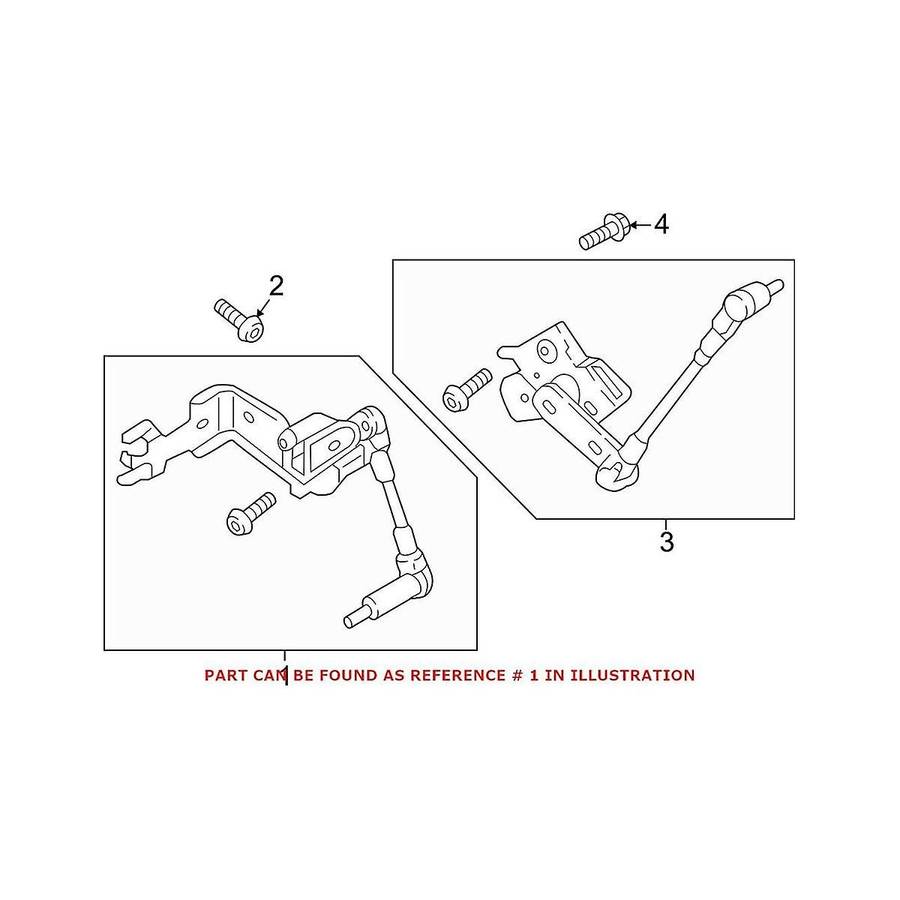 4

2

3

1

PART CAN BE FOUND AS REFERENCE # 1 IN ILLUSTRATION