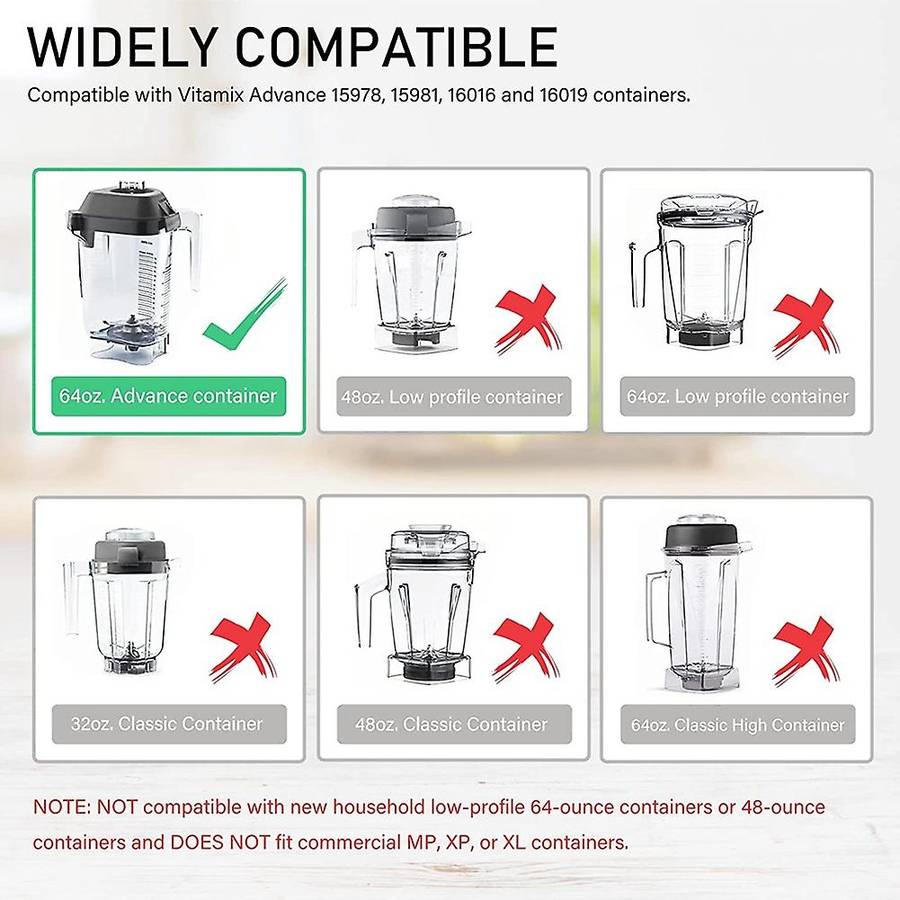 WIDELY COMPATIBLE

Compatible with Vitamix Advance 15978, 15981, 16016 and 16019 containers.

64oz. Advance container

48oz. Low profile container

64oz. Low profile container

32oz. Classic Container

48oz. Classic Container

64oz. Classic High Container

NOTE: NOT compatible with new household low-profile 64-ounce containers or 48-ounce containers and DOES NOT fit commercial MP, XP, or XL containers.