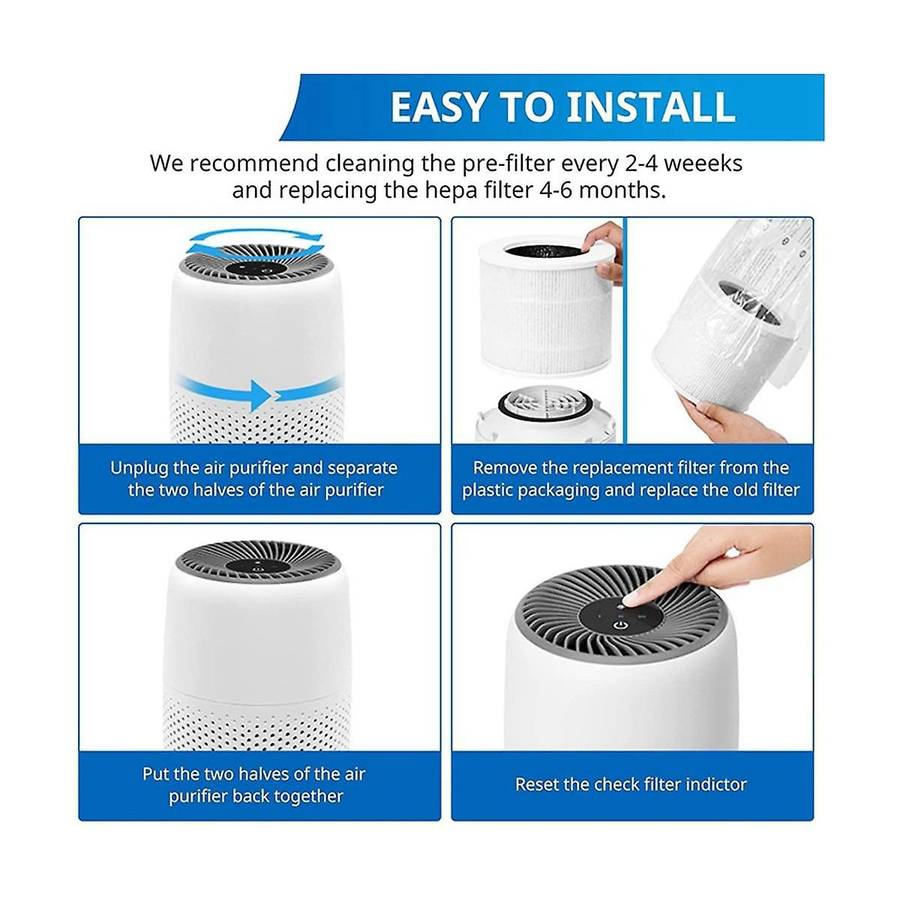 EASY TO INSTALL

We recommend cleaning the pre-filter every 2-4 weeeks and replacing the hepa filter 4-6 months.

Unplug the air purifier and separate the two halves of the air purifier

Remove the replacement filter from the plastic packaging and replace the old filter

Put the two halves of the air purifier back together

Reset the check filter indictor