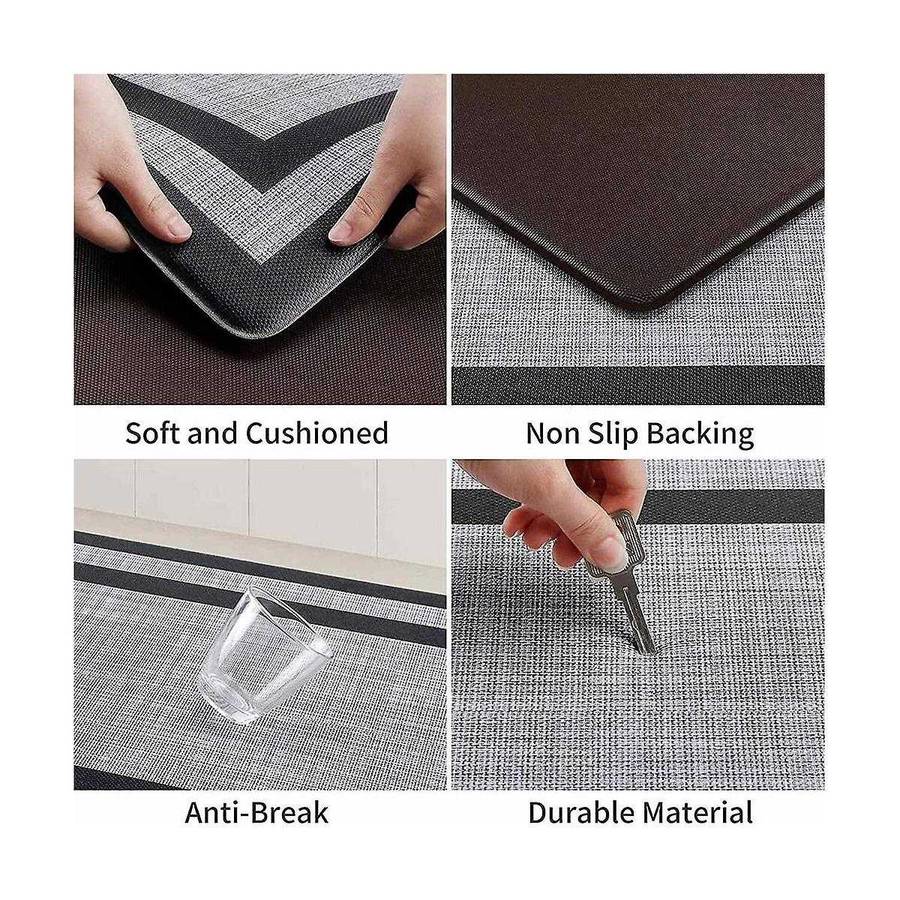 Soft and Cushioned

Non Slip Backing

Anti-Break

Durable Material