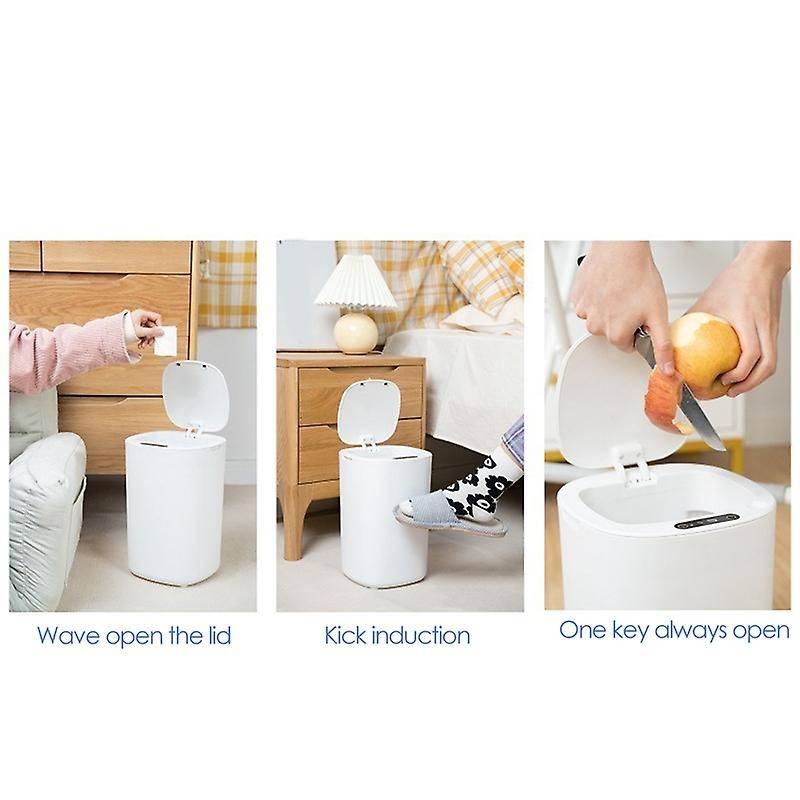 Wave open the lid

Kick induction

One key always open