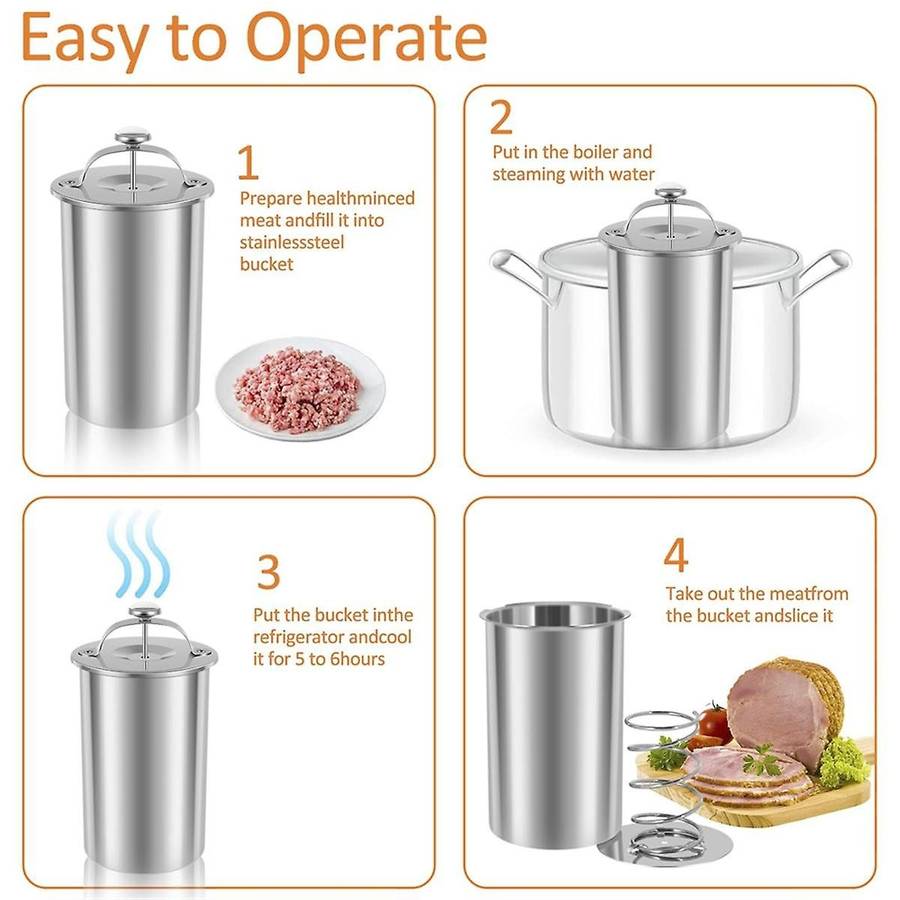 Easy to Operate

1
Prepare healthminced meat andfill it into stainlesssteel bucket

2
Put in the boiler and steaming with water

3
Put the bucket inthe refrigerator andcool it for 5 to 6hours

4
Take out the meatfrom the bucket andslice it