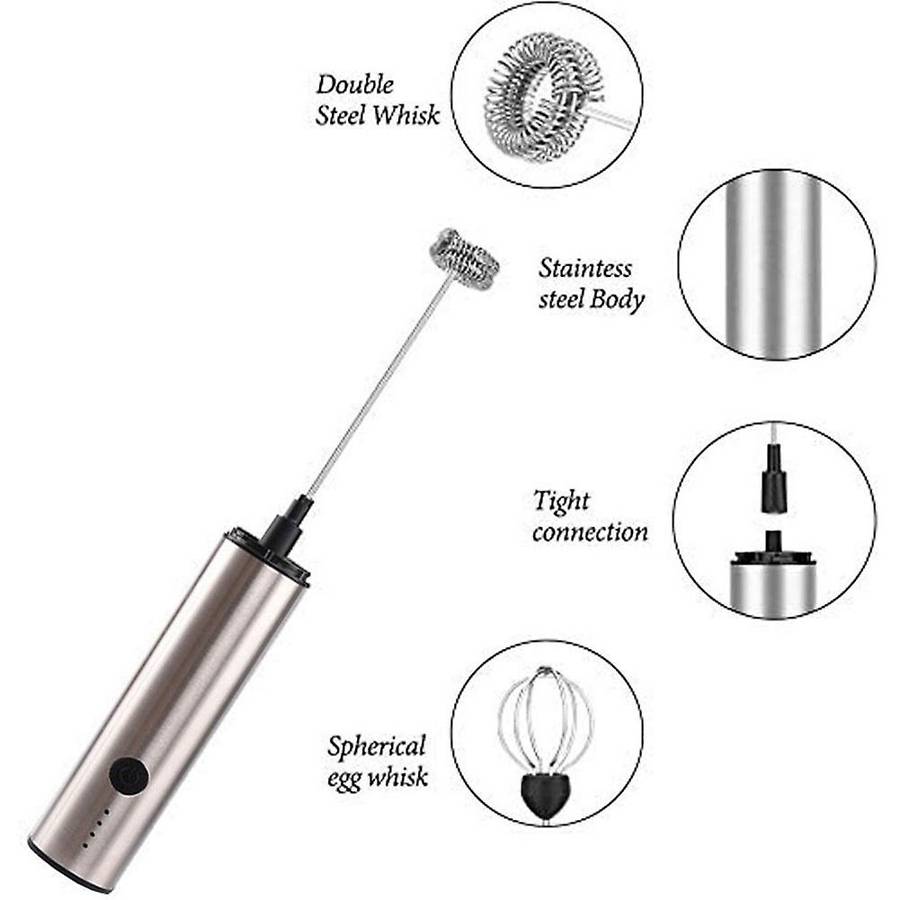 Double Steel Whisk

Staintess steel Body

Tight connection

Spherical egg whisk