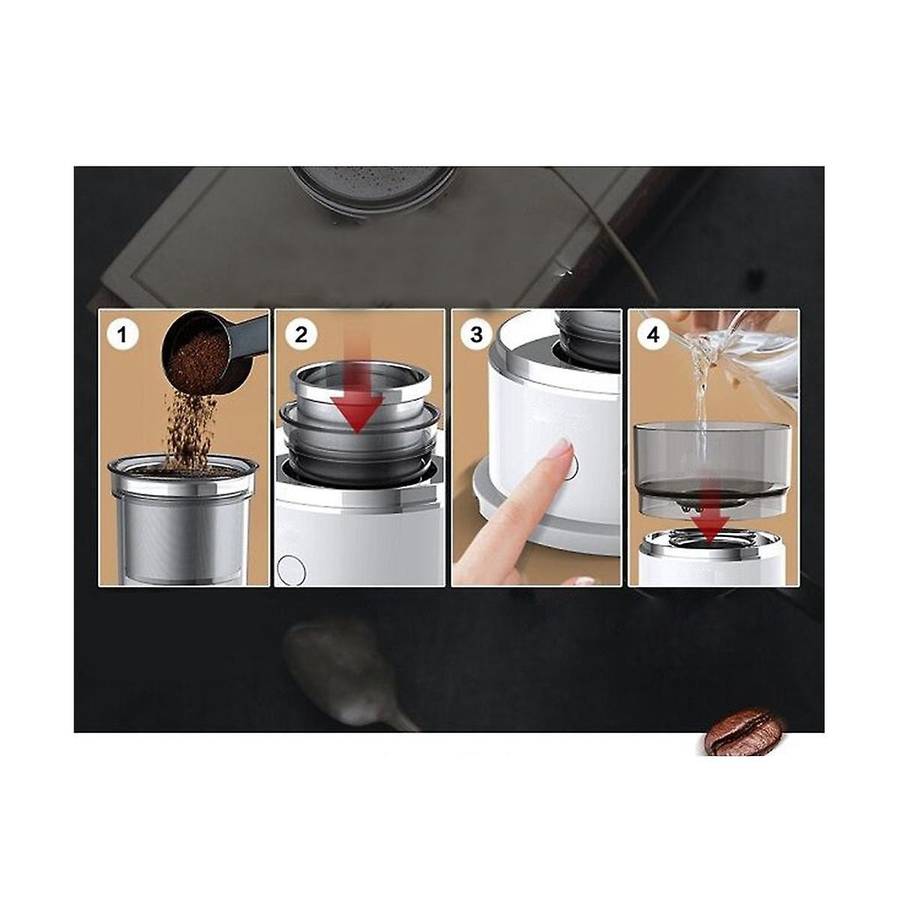 1

2

3

4