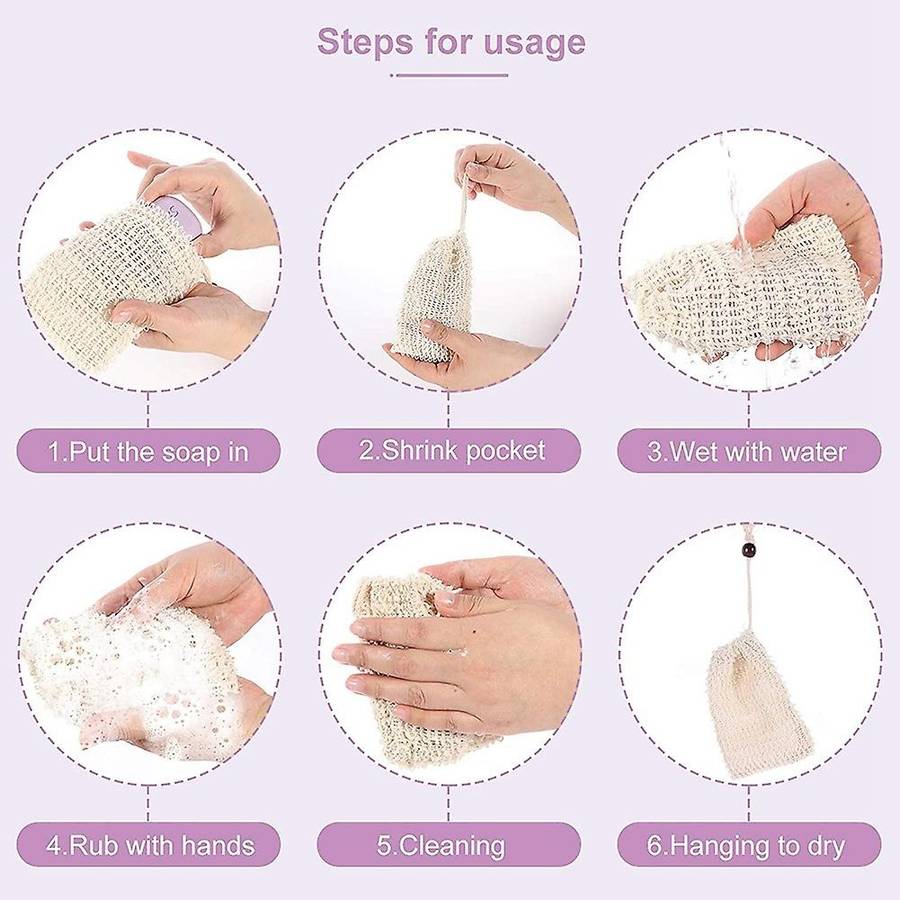 Steps for usage

1.Put the soap in

2.Shrink pocket

3.Wet with water

4.Rub with hands

5.Cleaning

6.Hanging to dry