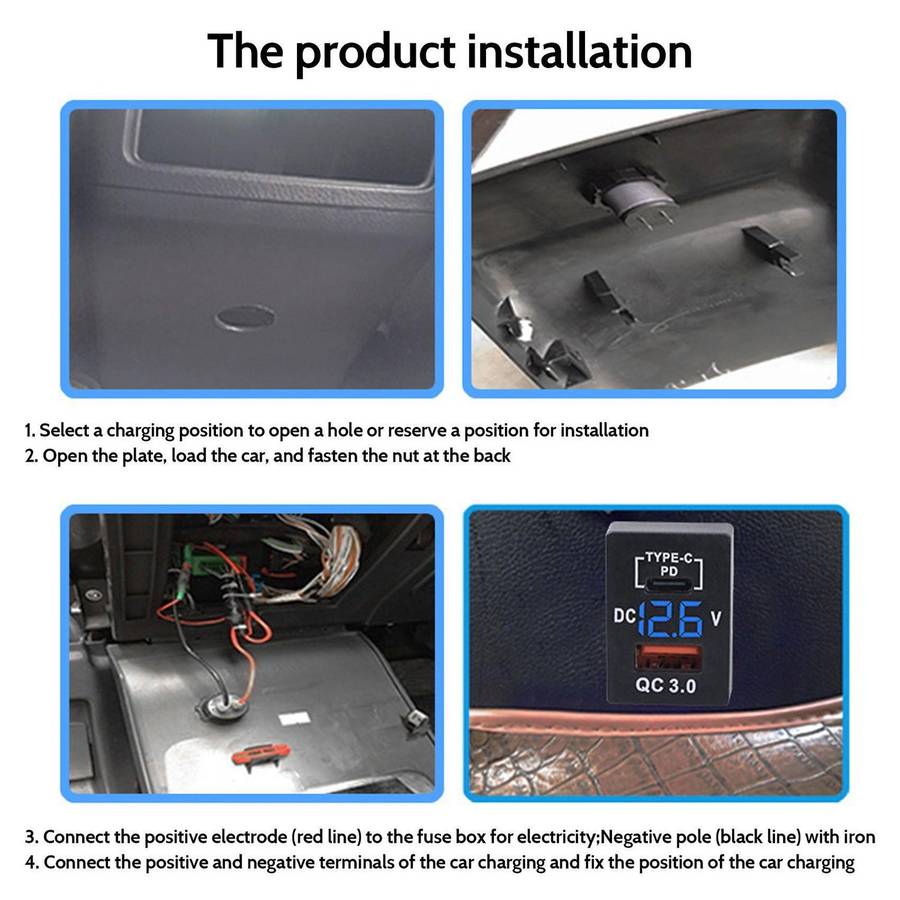 The product installation

1. Select a charging position to open a hole or reserve a position for installation
2. Open the plate, load the car, and fasten the nut at the back

TYPE-C
PD
DC 12.6 V
QC 3.0

3. Connect the positive electrode (red line) to the fuse box for electricity;Negative pole (black line) with iron
4. Connect the positive and negative terminals of the car charging and fix the position of the car charging