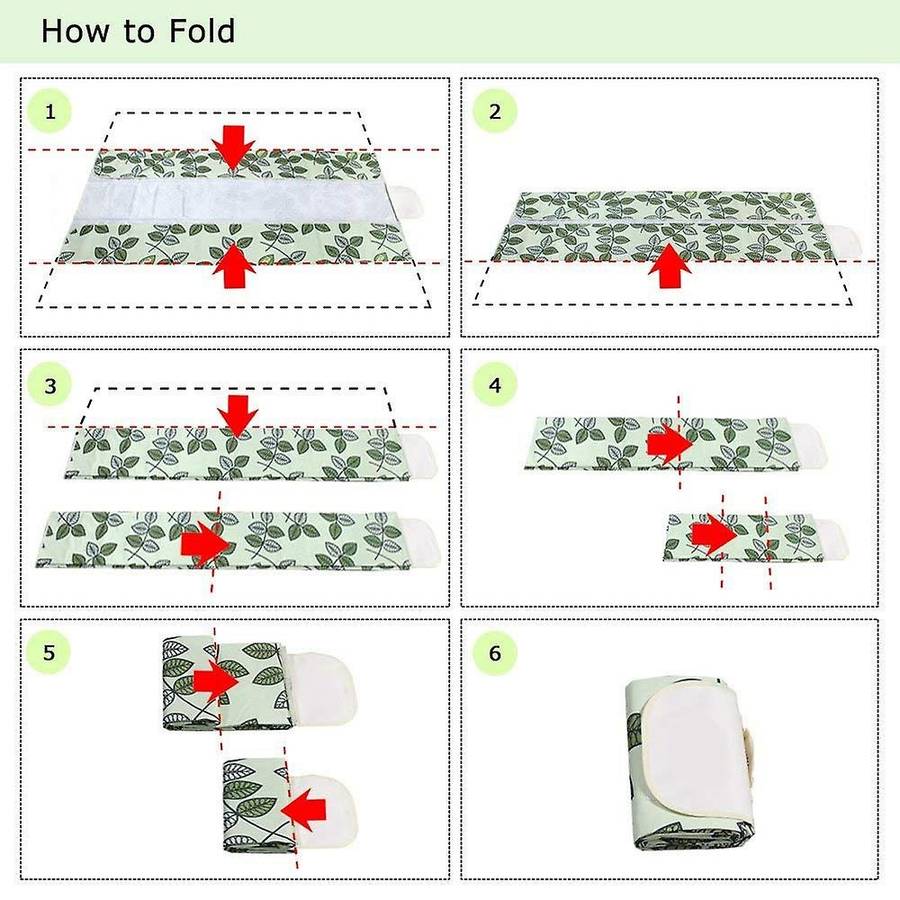 How to Fold

1

2

3

4

5

6