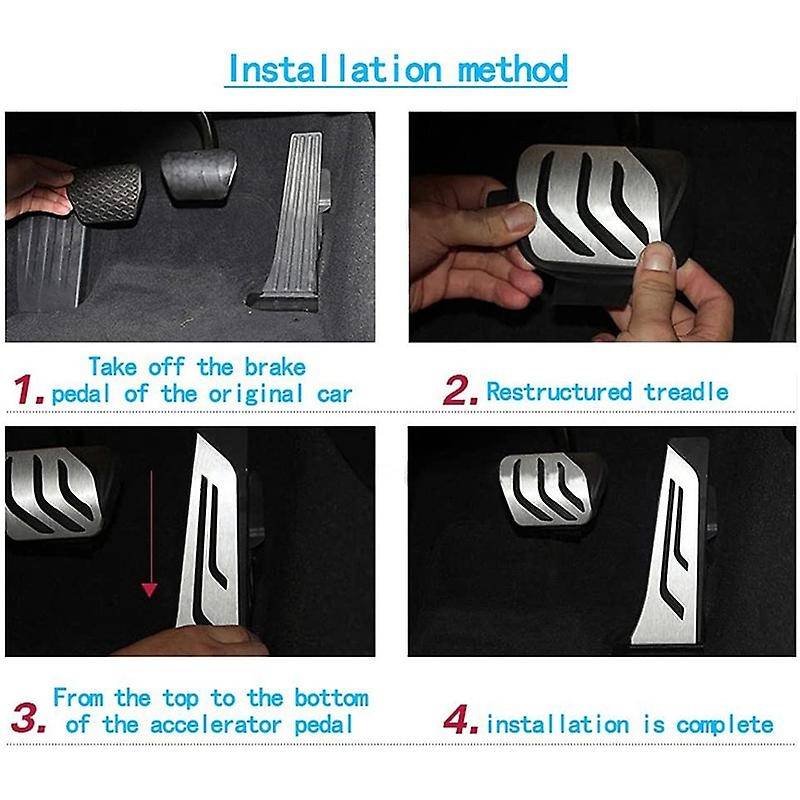 Installation method

1. Take off the brake pedal of the original car

2. Restructured treadle

3. From the top to the bottom of the accelerator pedal

4. installation is complete