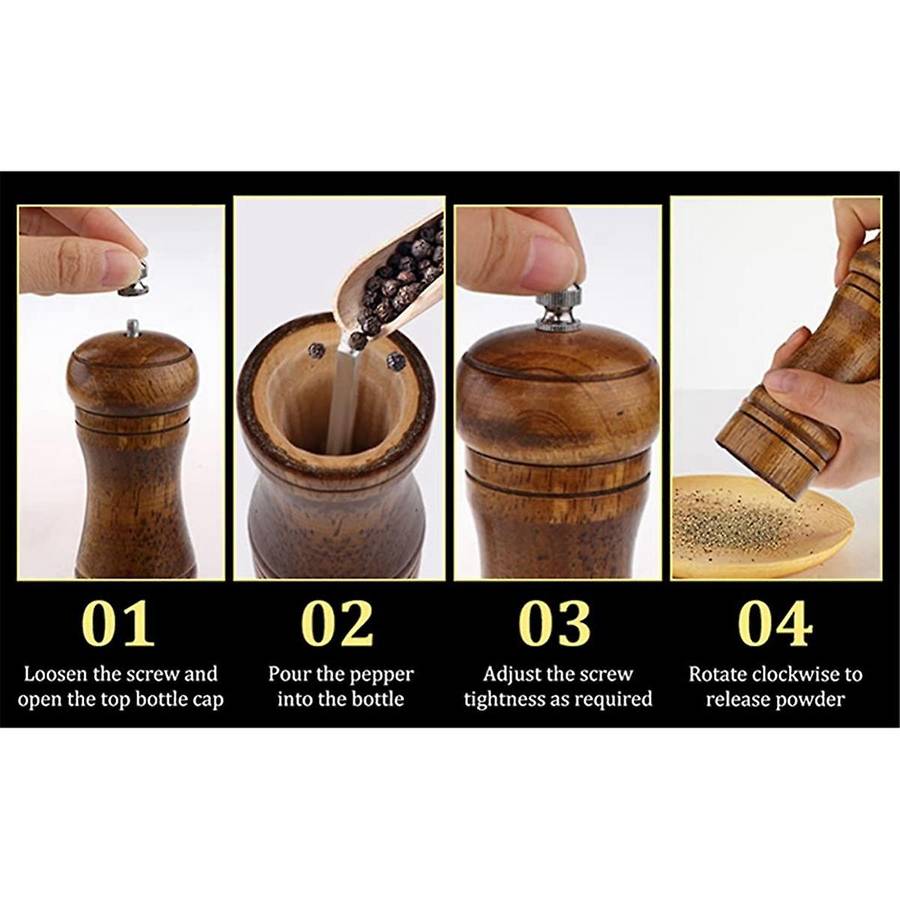 01
Loosen the screw and open the top bottle cap

02
Pour the pepper into the bottle

03
Adjust the screw tightness as required

04
Rotate clockwise to release powder