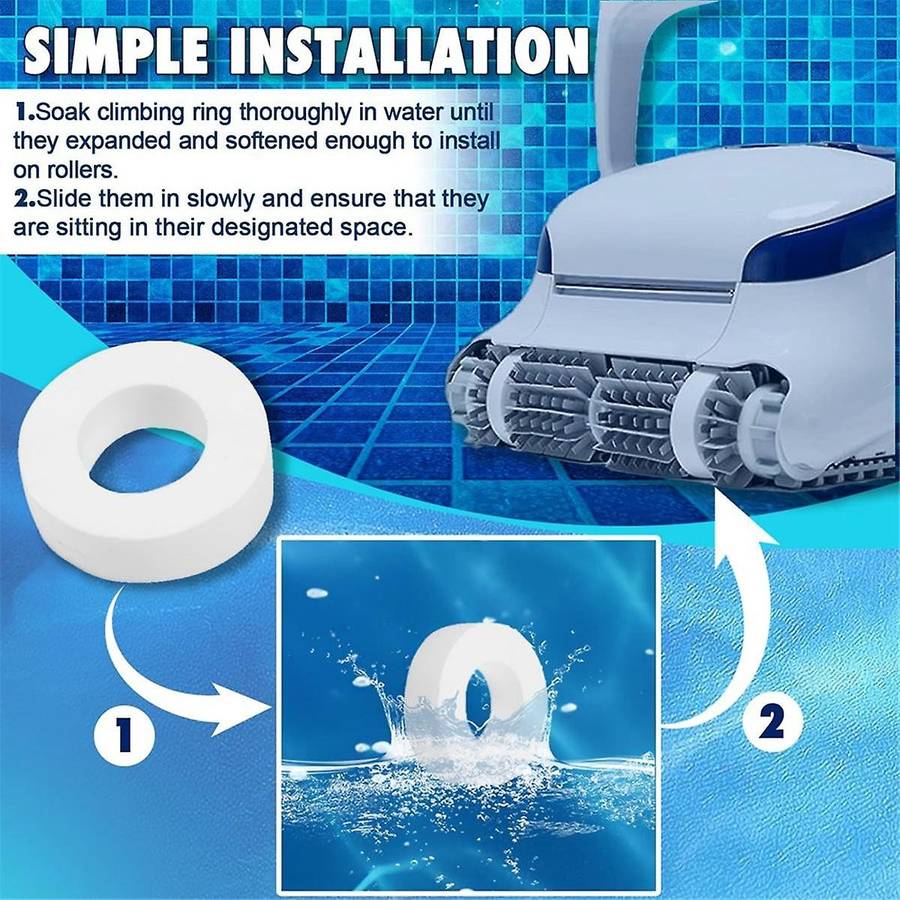 SIMPLE INSTALLATION

1.Soak climbing ring thoroughly in water until they expanded and softened enough to install on rollers.
2.Slide them in slowly and ensure that they are sitting in their designated space.

1

2