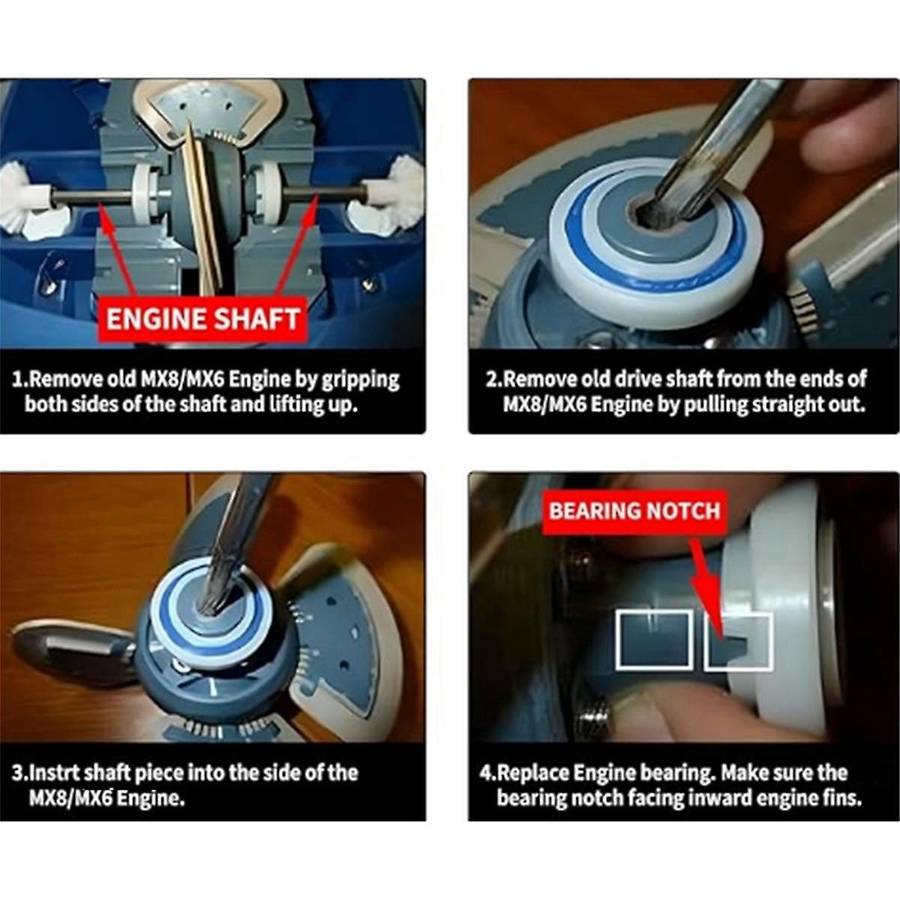 ENGINE SHAFT

1.Remove old MX8/MX6 Engine by gripping both sides of the shaft and lifting up.

2.Remove old drive shaft from the ends of MX8/MX6 Engine by pulling straight out.

3.Instrt shaft piece into the side of the MX8/MX6 Engine.

BEARING NOTCH

4.Replace Engine bearing. Make sure the bearing notch facing inward engine fins.