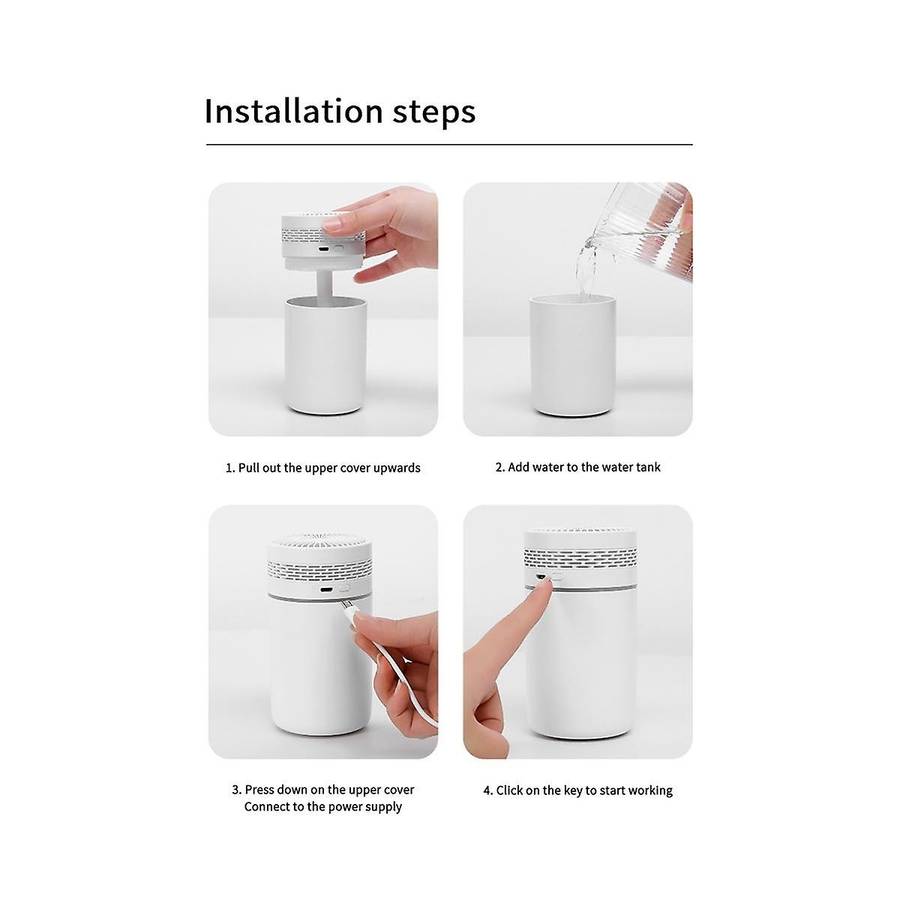 Installation steps

1. Pull out the upper cover upwards

2. Add water to the water tank

3. Press down on the upper cover
Connect to the power supply

4. Click on the key to start working