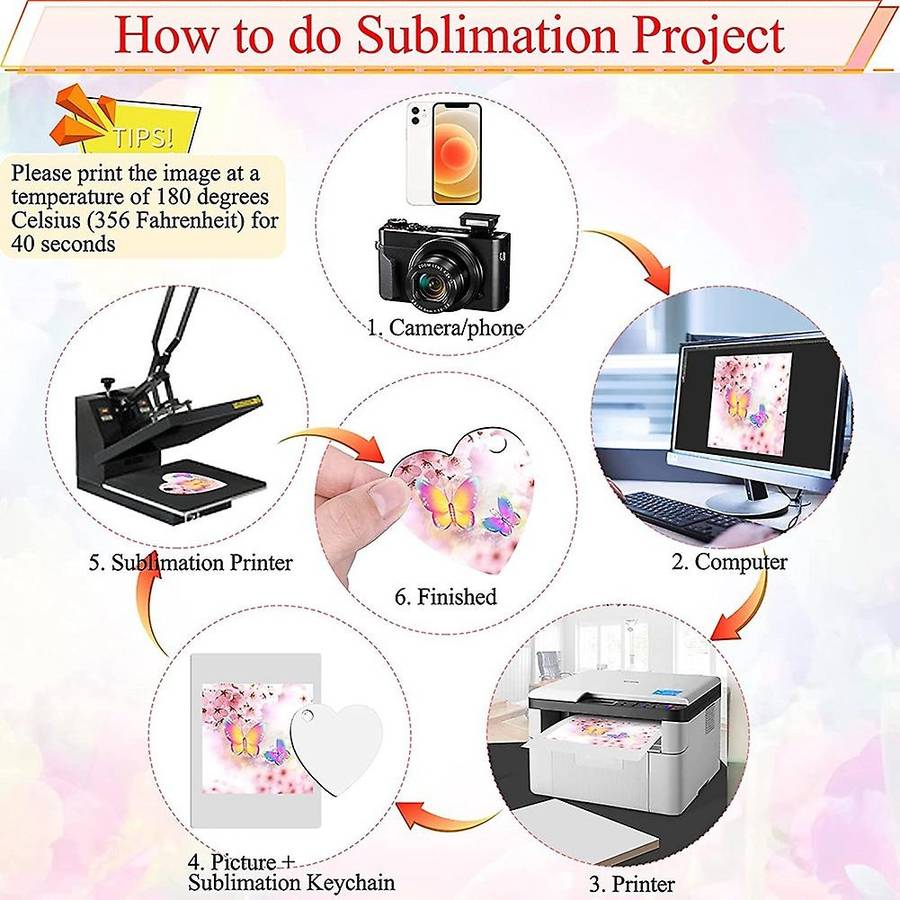 How to do Sublimation Project

TIPS!

Please print the image at a temperature of 180 degrees Celsius (356 Fahrenheit) for 40 seconds

1. Camera/phone

2. Computer

3. Printer

4. Picture + Sublimation Keychain

5. Sublimation Printer

6. Finished