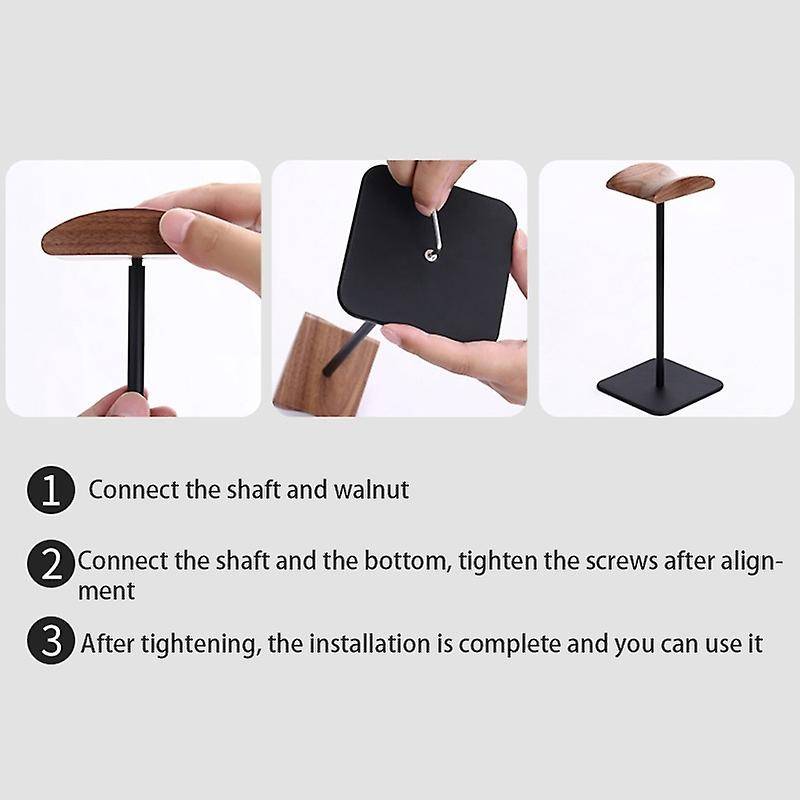 1 Connect the shaft and walnut

2 Connect the shaft and the bottom, tighten the screws after alignment

3 After tightening, the installation is complete and you can use it