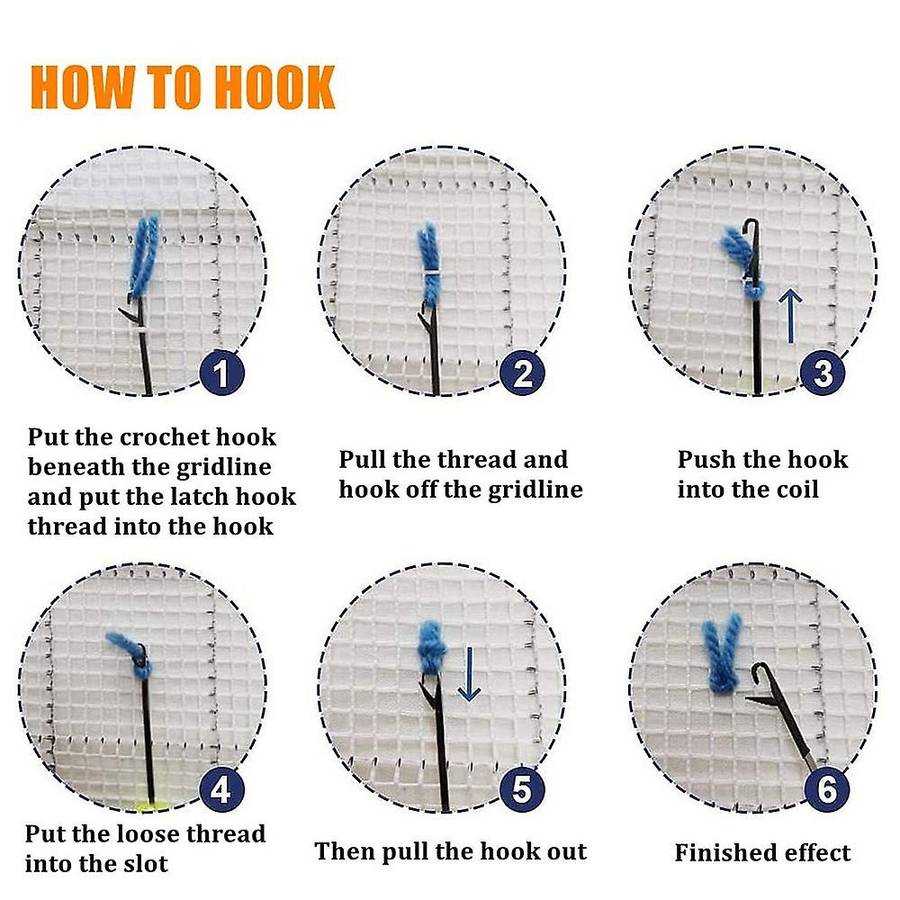 HOW TO HOOK

1

Put the crochet hook beneath the gridline and put the latch hook thread into the hook

2

Pull the thread and hook off the gridline

3

Push the hook into the coil

4

Put the loose thread into the slot

5

Then pull the hook out

6

Finished effect