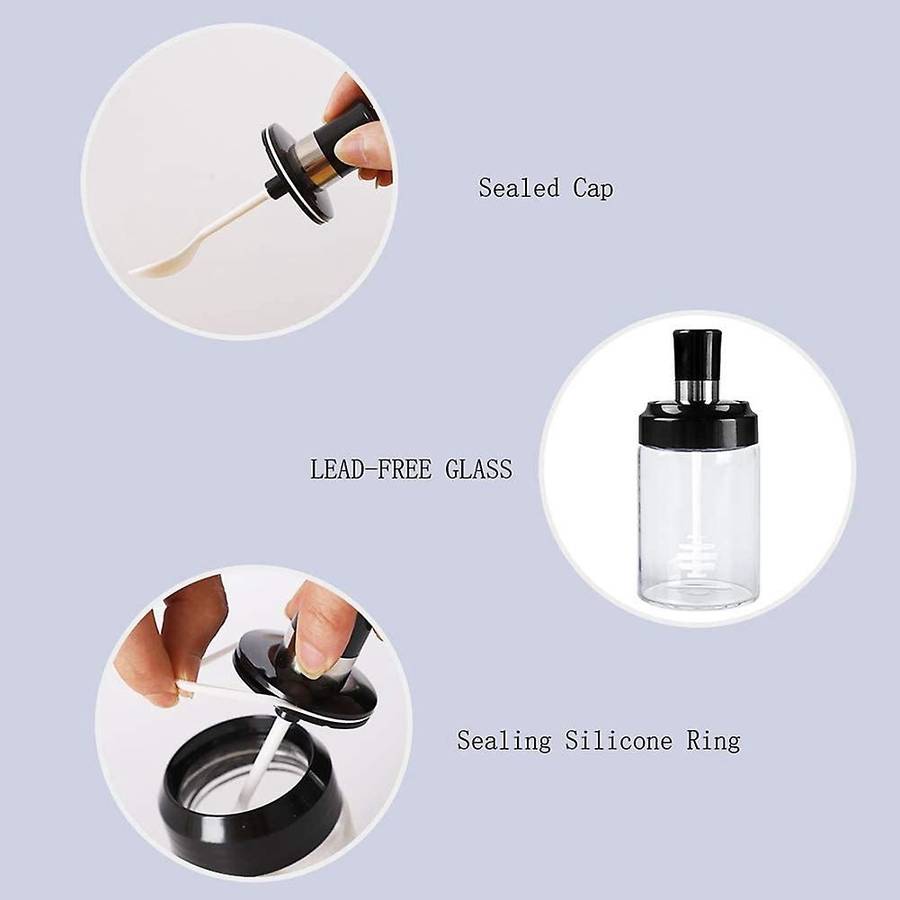 Sealed Cap

LEAD-FREE GLASS

Sealing Silicone Ring