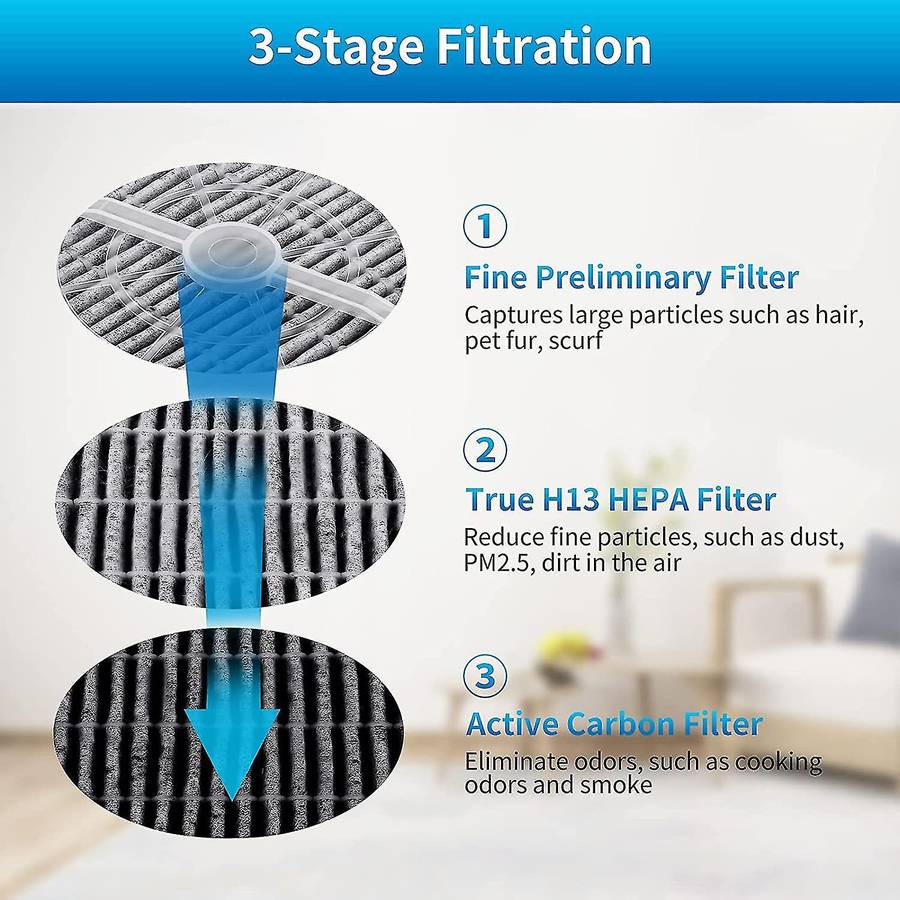 3-Stage Filtration

1

Fine Preliminary Filter

Captures large particles such as hair, pet fur, scurf

2

True H13 HEPA Filter

Reduce fine particles, such as dust, PM2.5, dirt in the air

3

Active Carbon Filter

Eliminate odors, such as cooking odors and smoke