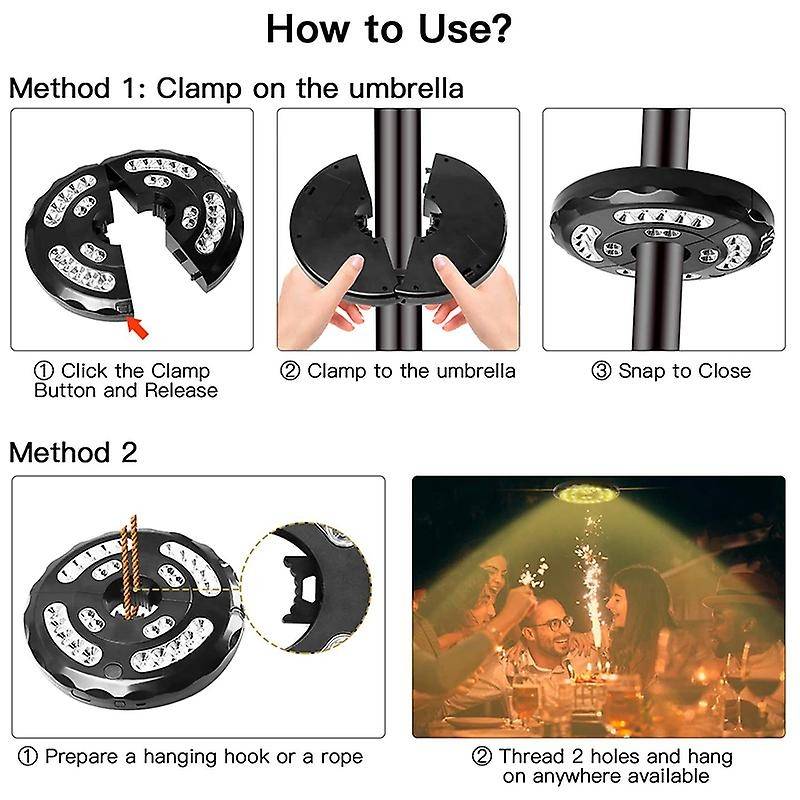 How to Use?

Method 1: Clamp on the umbrella

① Click the Clamp Button and Release

② Clamp to the umbrella

③ Snap to Close

Method 2

① Prepare a hanging hook or a rope

② Thread 2 holes and hang on anywhere available