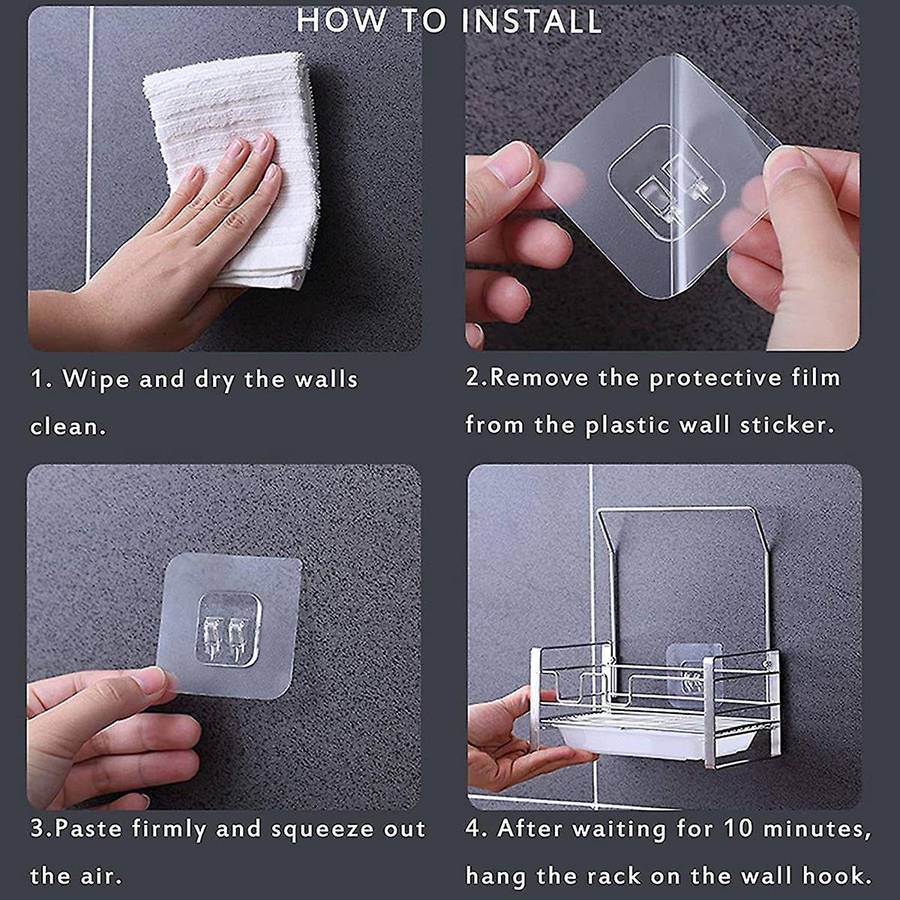 HOW TO INSTALL

1. Wipe and dry the walls clean.

2.Remove the protective film from the plastic wall sticker.

3.Paste firmly and squeeze out the air.

4. After waiting for 10 minutes, hang the rack on the wall hook.