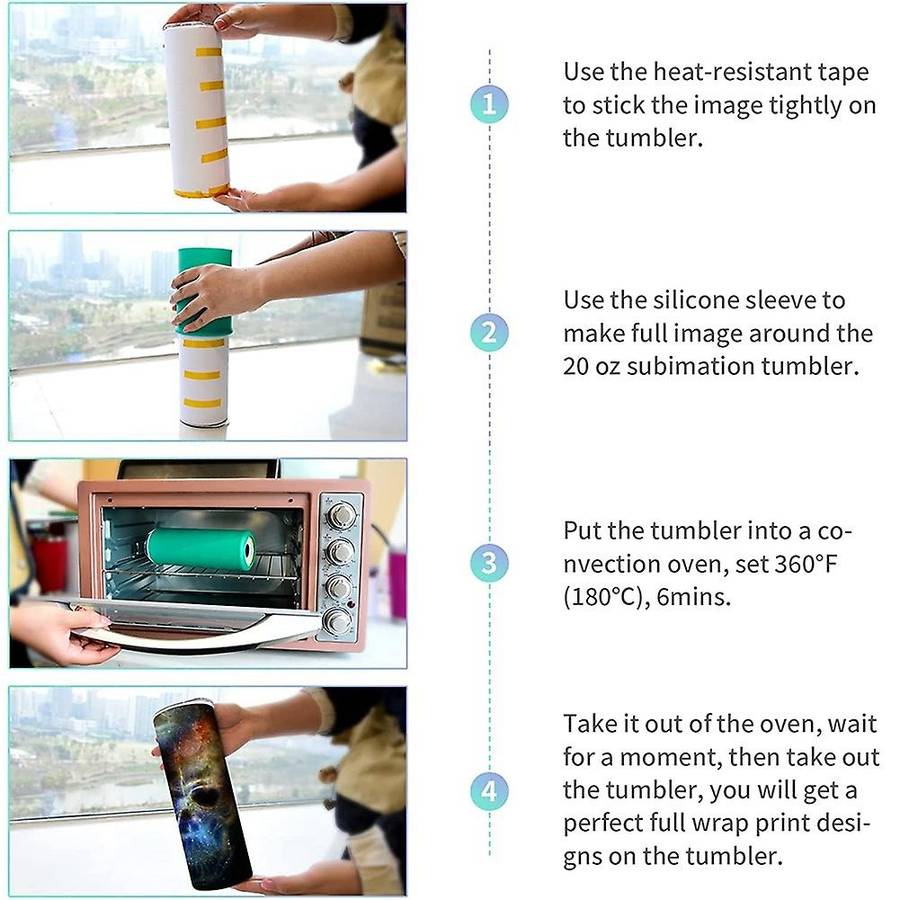 1

Use the heat-resistant tape to stick the image tightly on the tumbler.

2

Use the silicone sleeve to make full image around the 20 oz subimation tumbler.

3

Put the tumbler into a convection oven, set 360°F (180°C), 6mins.

4

Take it out of the oven, wait for a moment, then take out the tumbler, you will get a perfect full wrap print designs on the tumbler.