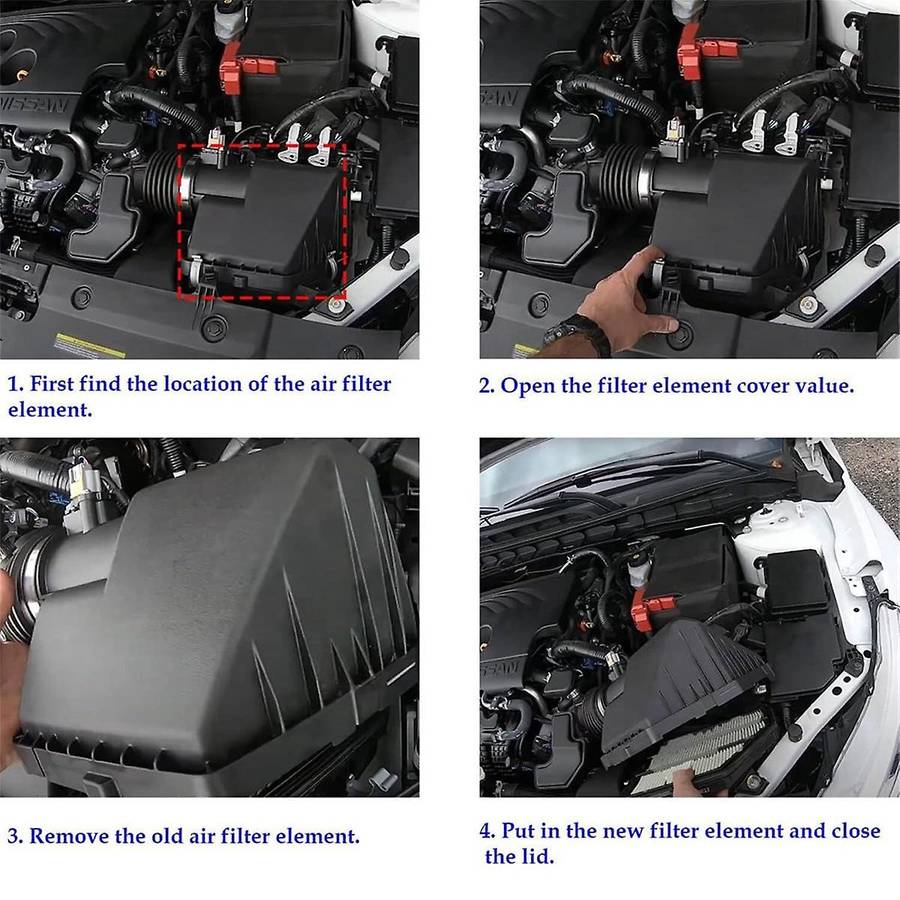 NISSAN

1. First find the location of the air filter element.

2. Open the filter element cover value.

3. Remove the old air filter element.

4. Put in the new filter element and close the lid.