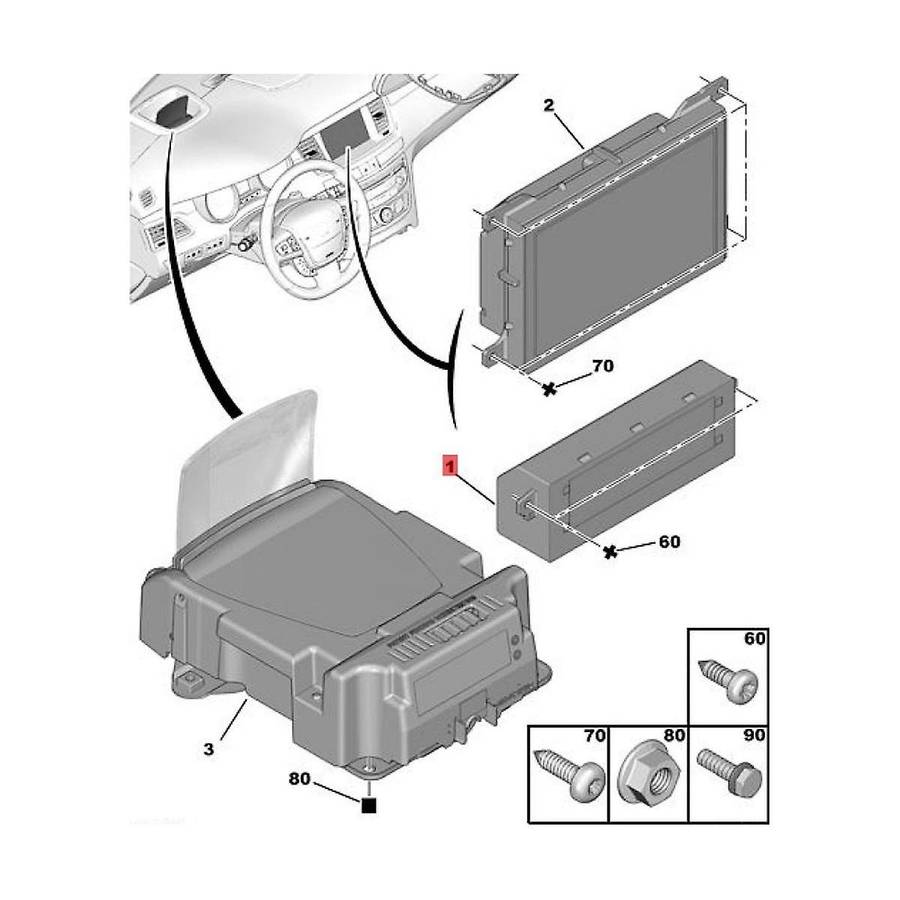 2
70
1
60
3
80
60
70
80
90