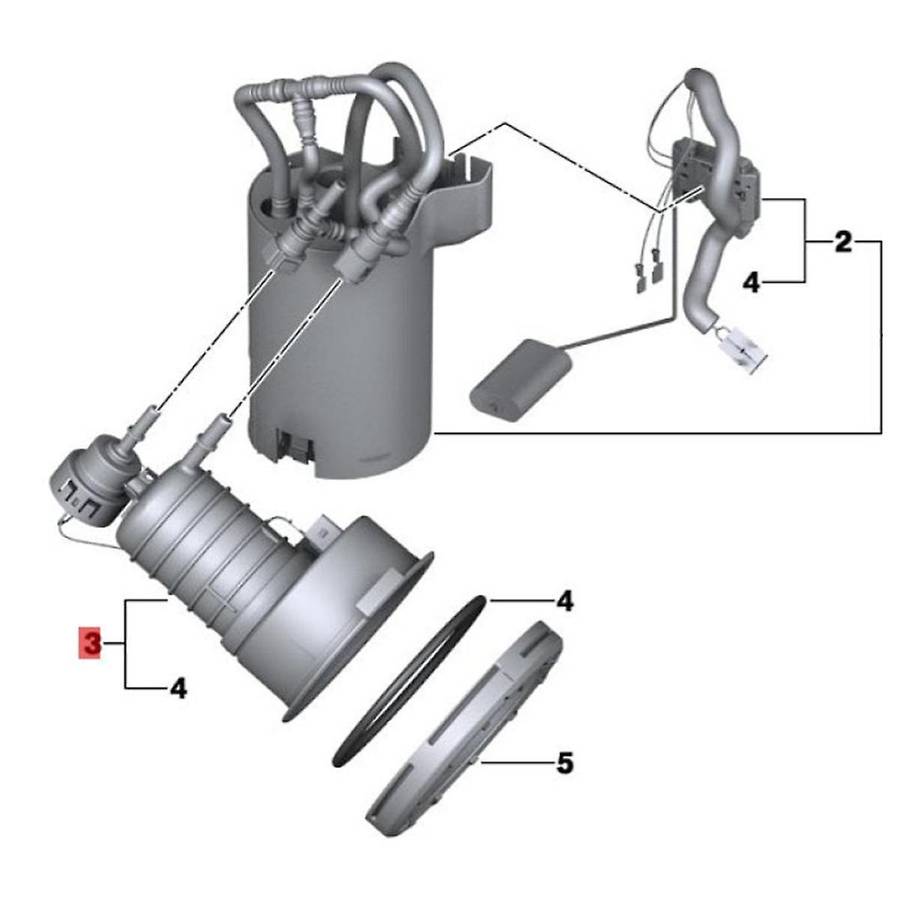 2
4
4
3
4
5