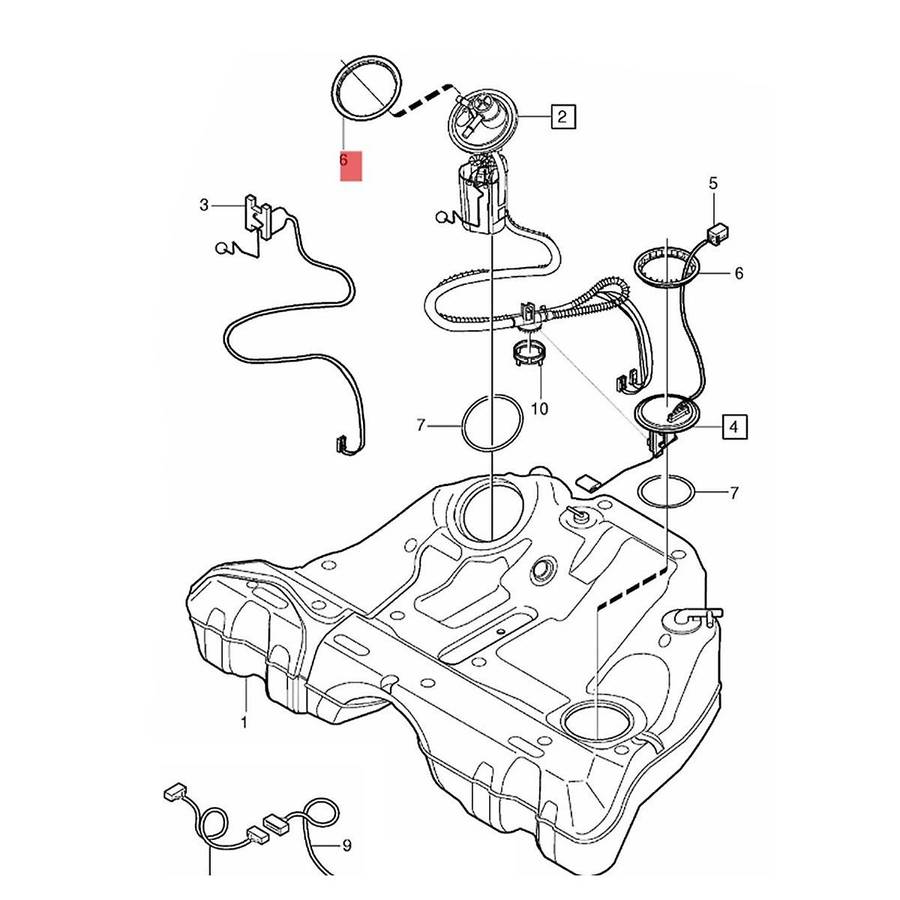 6
2
3
5
6
10
7
4
7
1
9