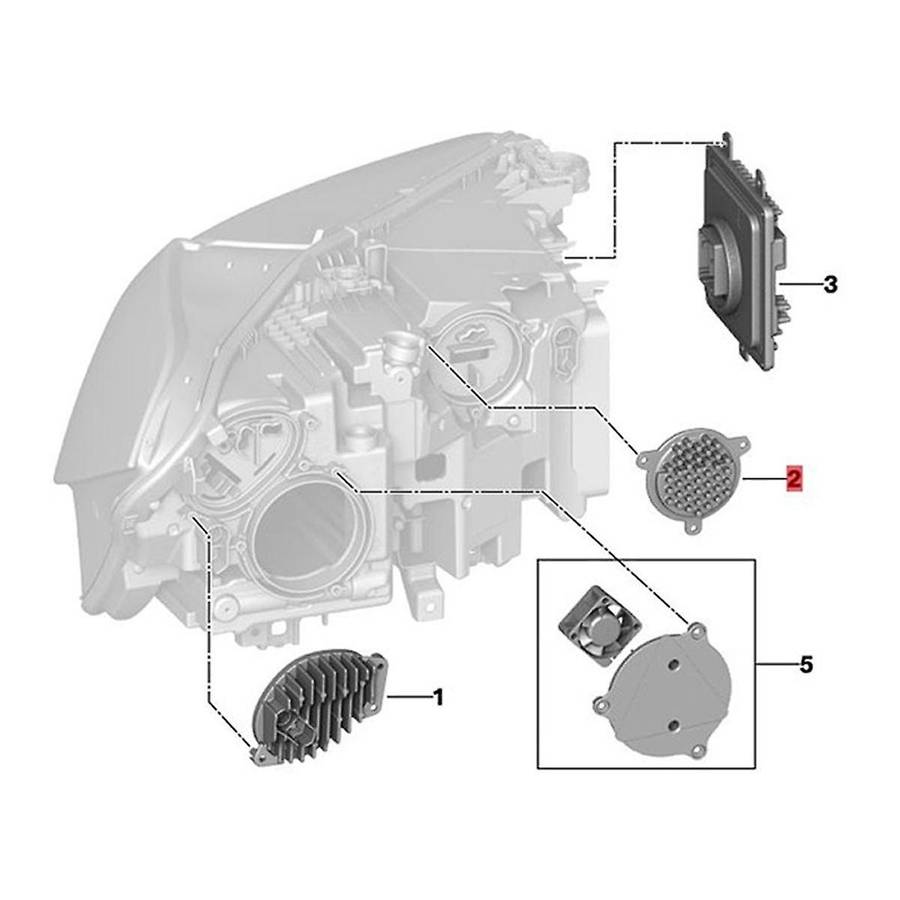 3

2

5

1