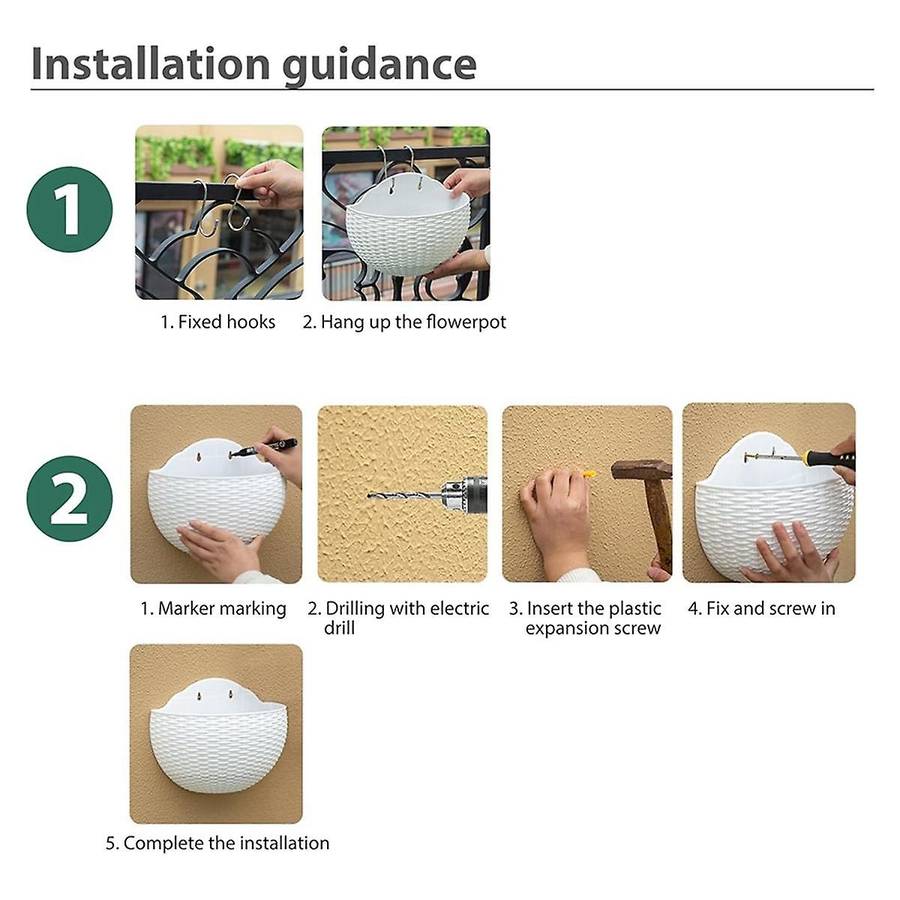 Installation guidance

1

1. Fixed hooks

2. Hang up the flowerpot

2

1. Marker marking

2. Drilling with electric drill

3. Insert the plastic expansion screw

4. Fix and screw in

5. Complete the installation