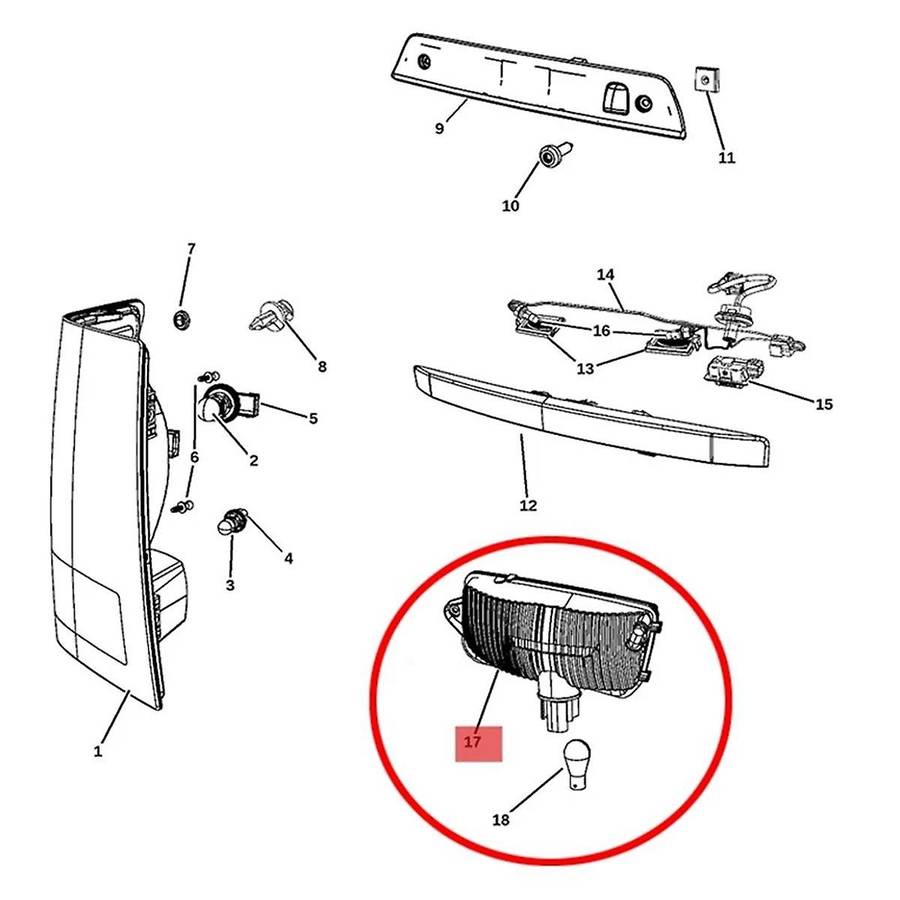 9
11
10
7
8
14
16
13
15
5
6
2
12
4
3
1
17
18