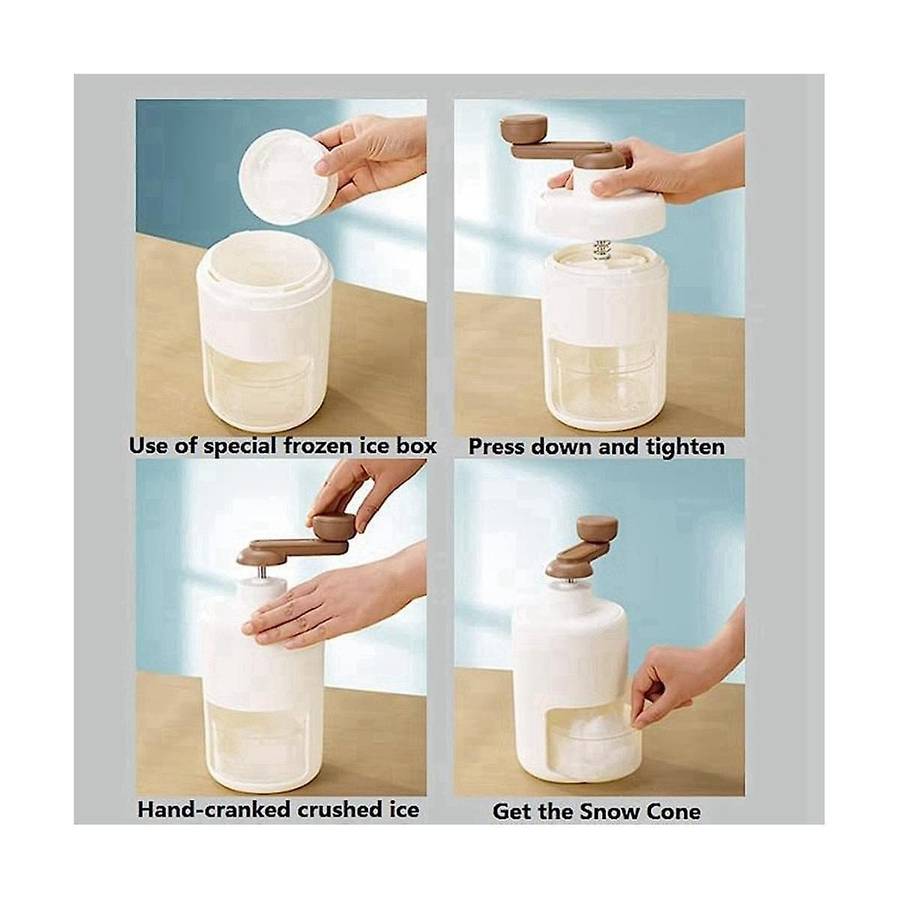 Use of special frozen ice box

Press down and tighten

Hand-cranked crushed ice

Get the Snow Cone