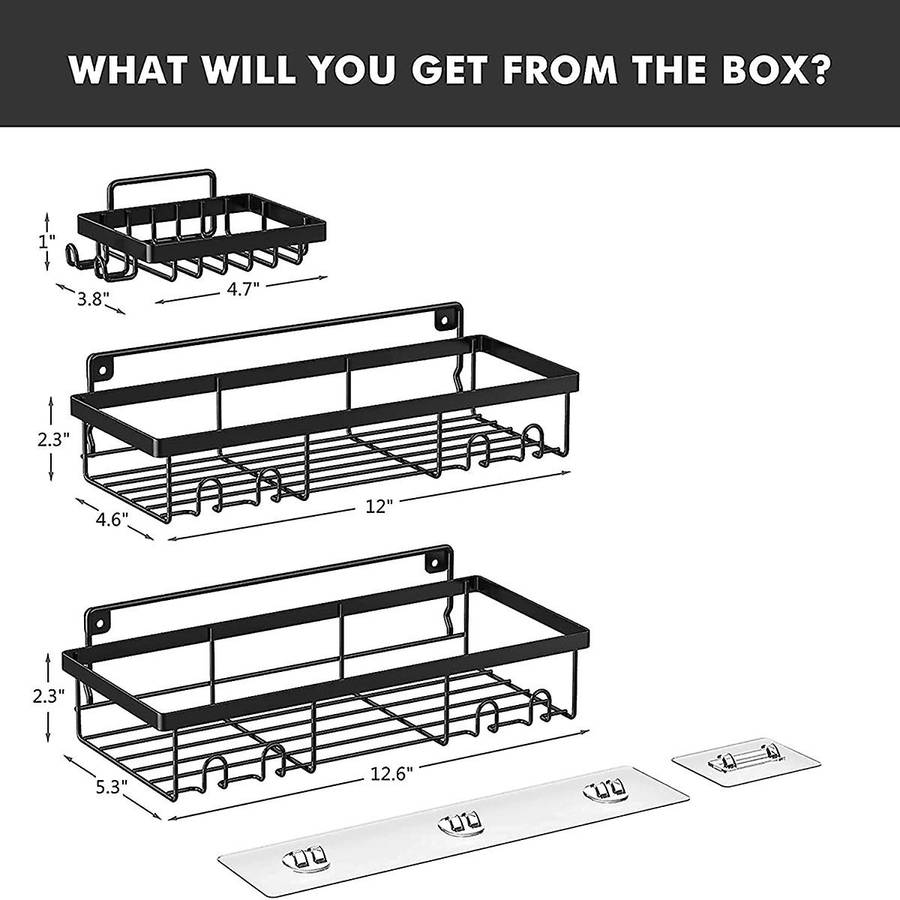 WHAT WILL YOU GET FROM THE BOX?

1"
3.8"
4.7"

2.3"
4.6"
12"

2.3"
5.3"
12.6"