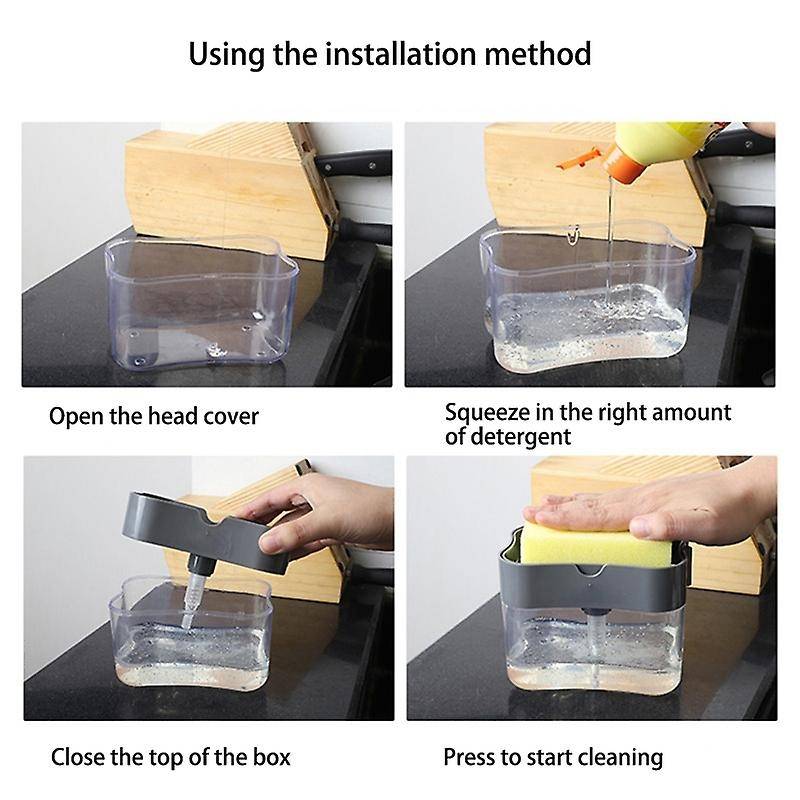 Using the installation method

Open the head cover

Squeeze in the right amount of detergent

Close the top of the box

Press to start cleaning