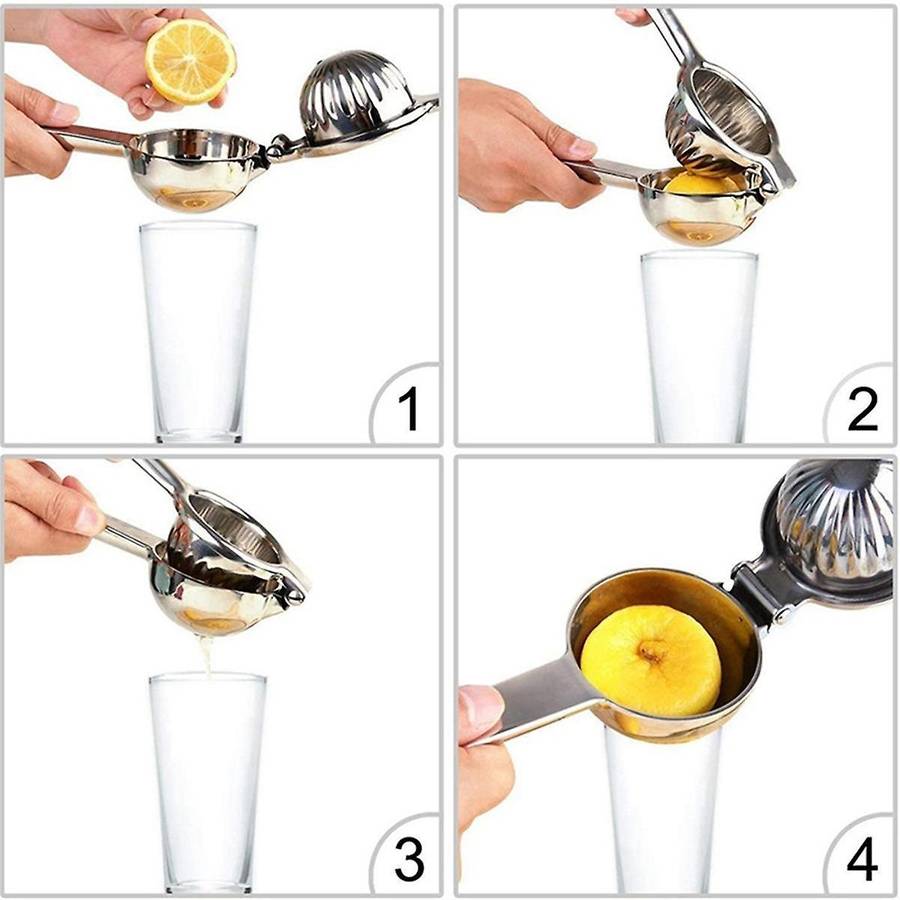 1

2

3

4