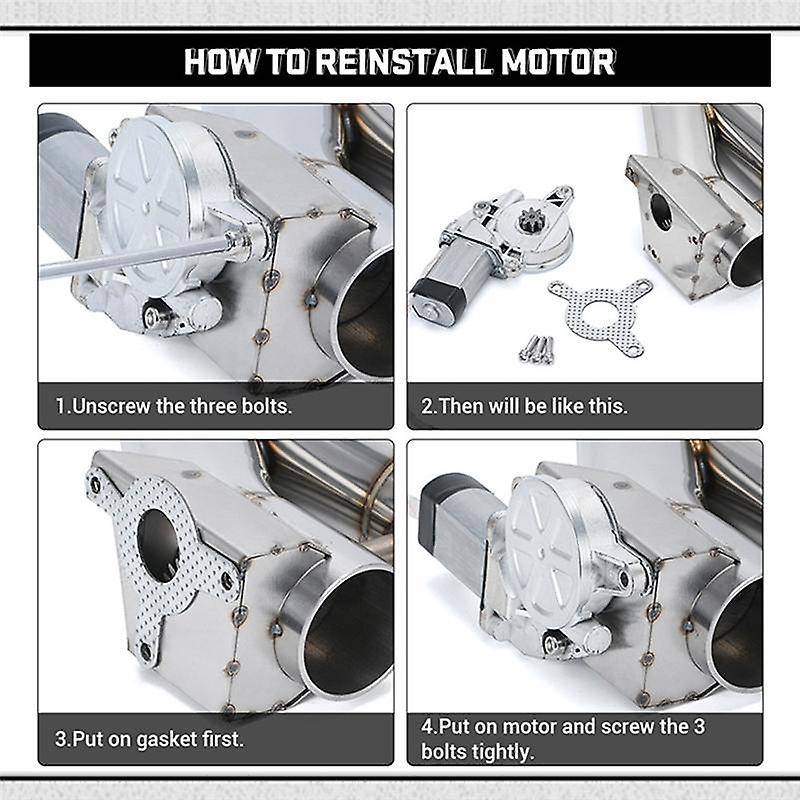 HOW TO REINSTALL MOTOR

1.Unscrew the three bolts.

2.Then will be like this.

3.Put on gasket first.

4.Put on motor and screw the 3 bolts tightly.