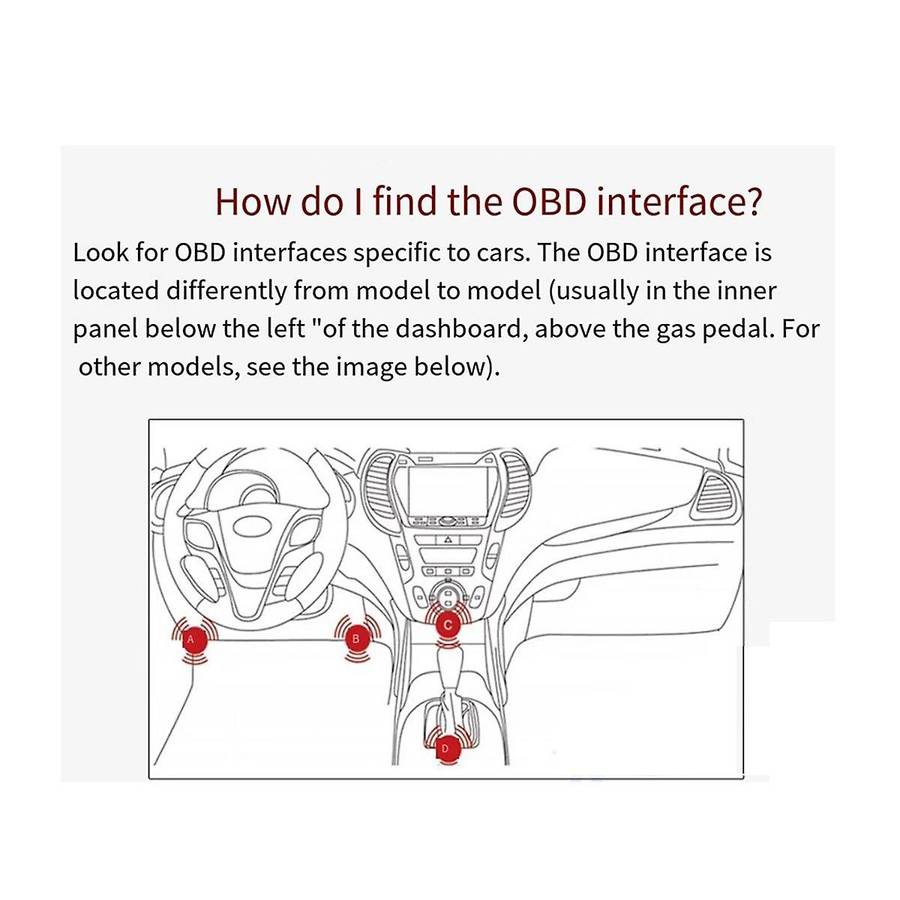 How do I find the OBD interface?

Look for OBD interfaces specific to cars. The OBD interface is located differently from model to model (usually in the inner panel below the left "of the dashboard, above the gas pedal. For other models, see the image below).

A

B

C

D