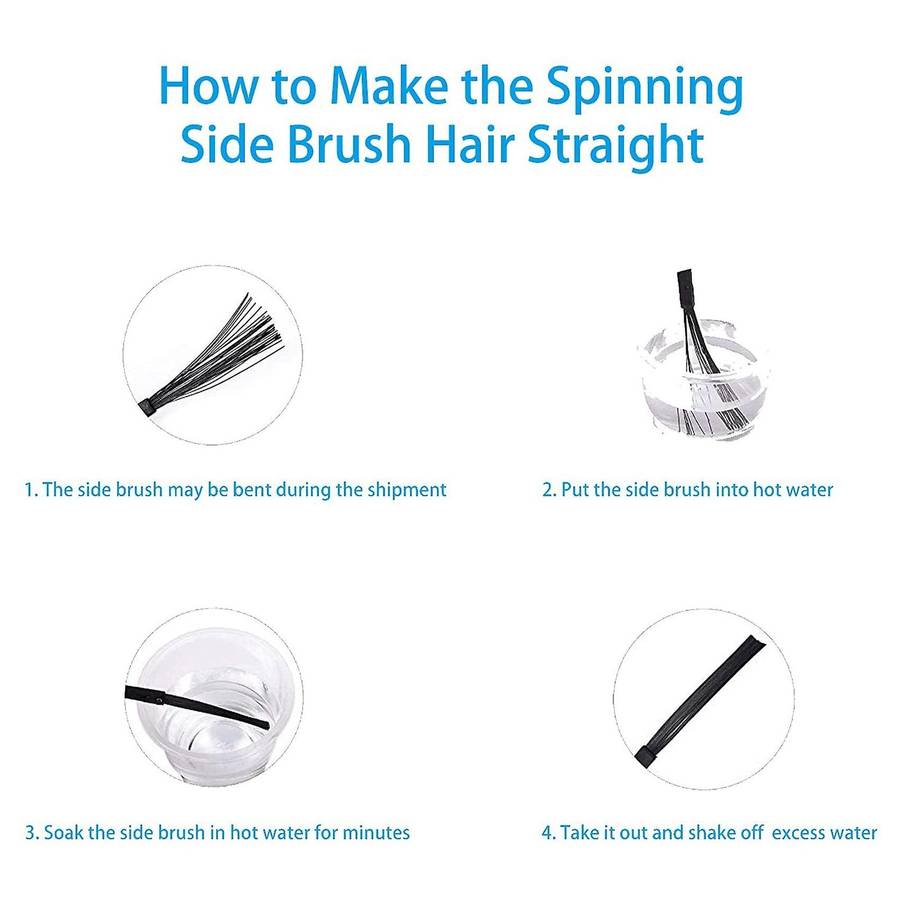 How to Make the Spinning Side Brush Hair Straight

1. The side brush may be bent during the shipment

2. Put the side brush into hot water

3. Soak the side brush in hot water for minutes

4. Take it out and shake off excess water