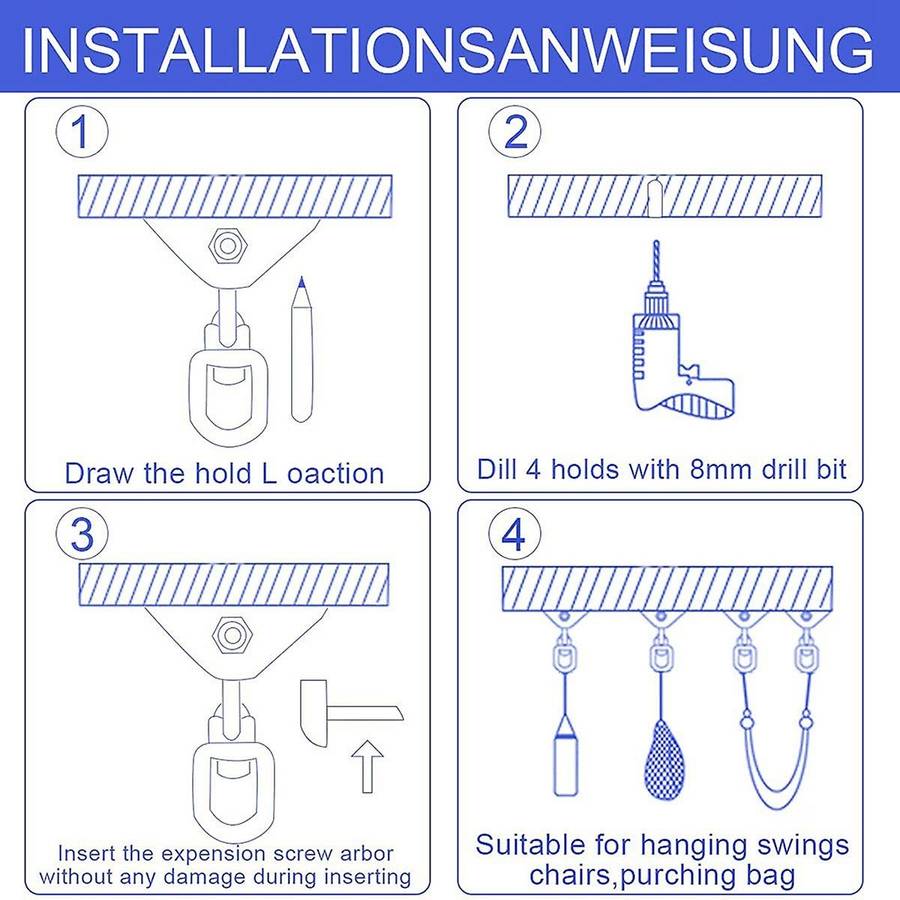 INSTALLATIONSANWEISUNG

1

Draw the hold L oaction

2

Dill 4 holds with 8mm drill bit

3

Insert the expension screw arbor without any damage during inserting

4

Suitable for hanging swings chairs,purching bag