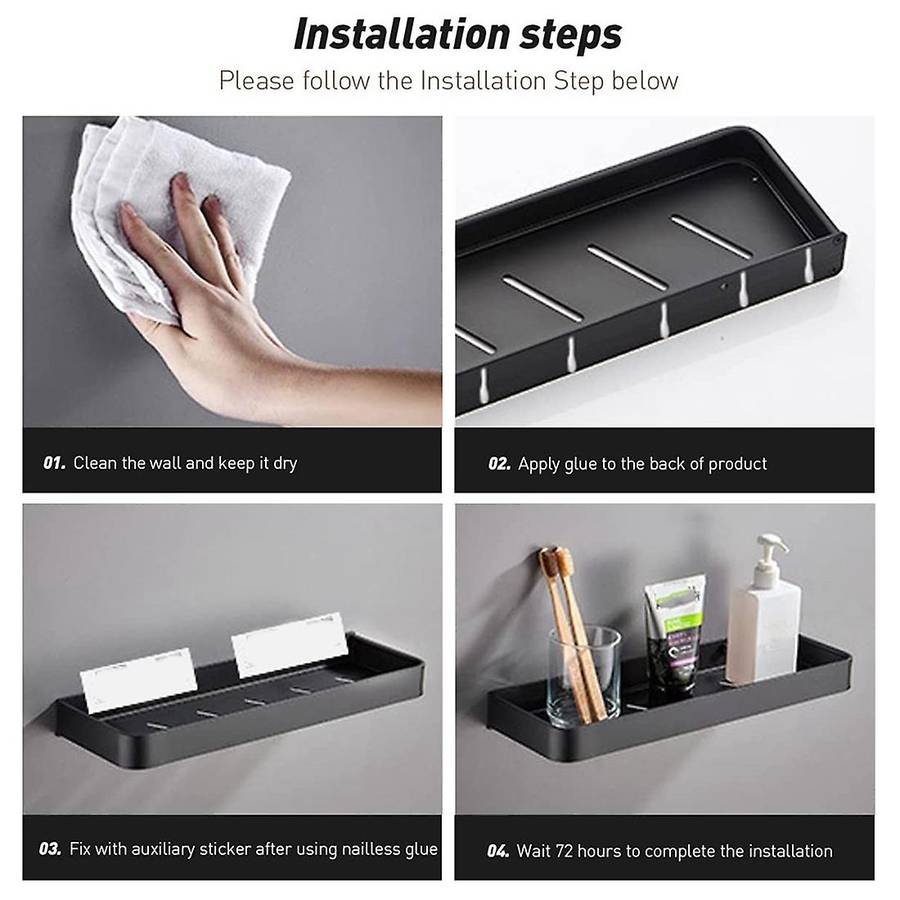 Installation steps

Please follow the Installation Step below

01. Clean the wall and keep it dry

02. Apply glue to the back of product

03. Fix with auxiliary sticker after using nailless glue

04. Wait 72 hours to complete the installation