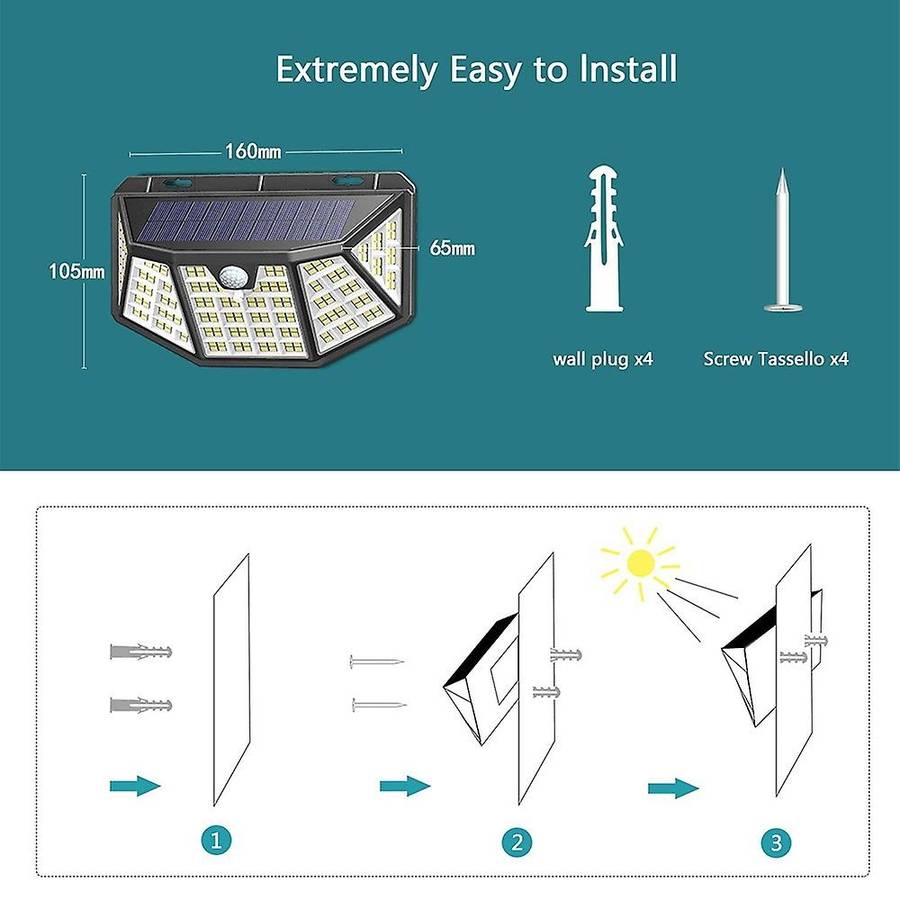 Extremely Easy to Install

160mm

105mm

65mm

wall plug x4

Screw Tassello x4

1

2

3