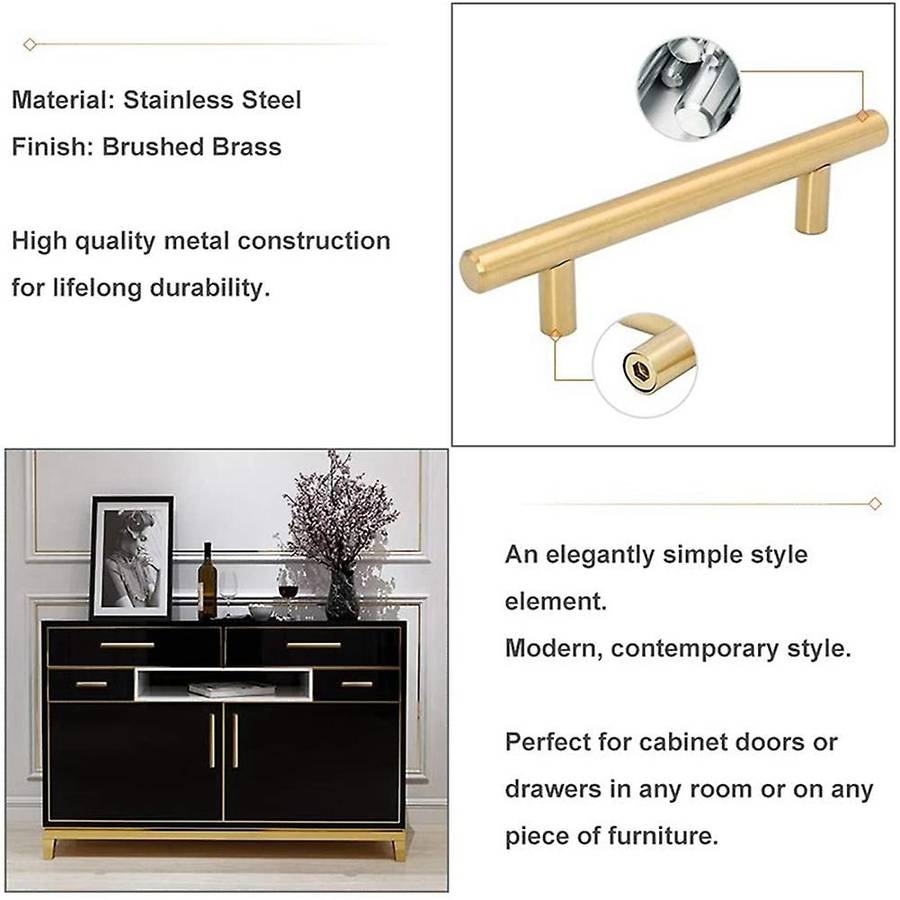 Material: Stainless Steel
Finish: Brushed Brass

High quality metal construction for lifelong durability.

An elegantly simple style element.
Modern, contemporary style.

Perfect for cabinet doors or drawers in any room or on any piece of furniture.