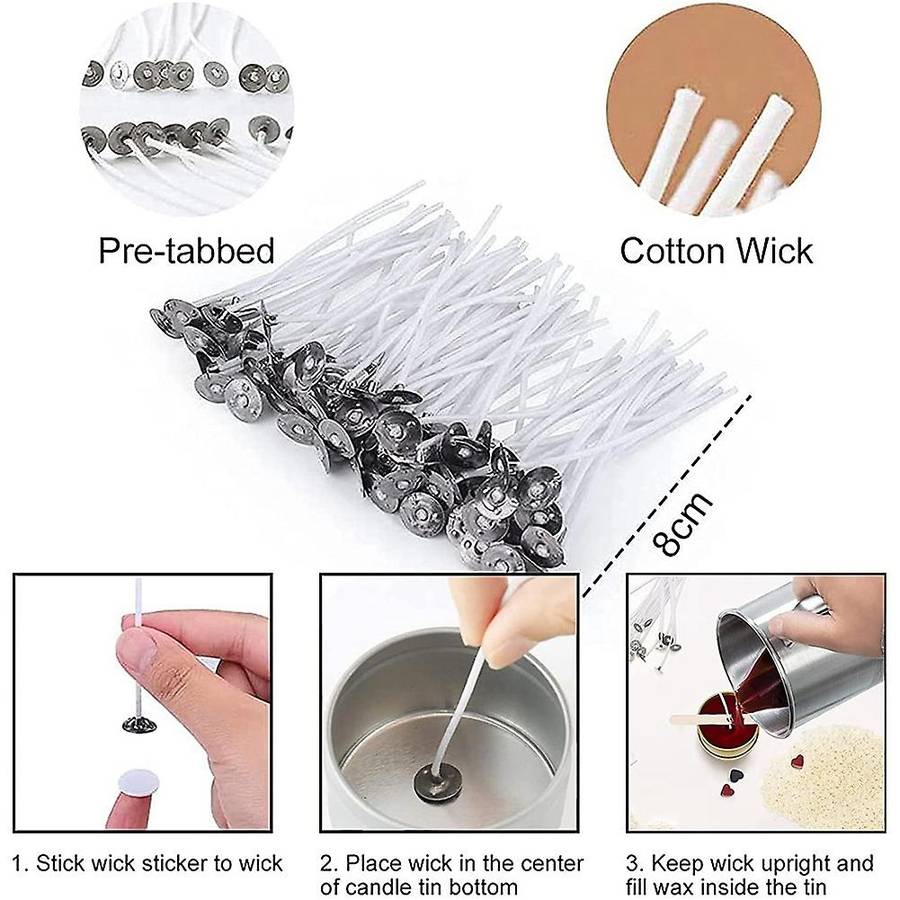 Pre-tabbed

Cotton Wick

8cm

1. Stick wick sticker to wick

2. Place wick in the center of candle tin bottom

3. Keep wick upright and fill wax inside the tin