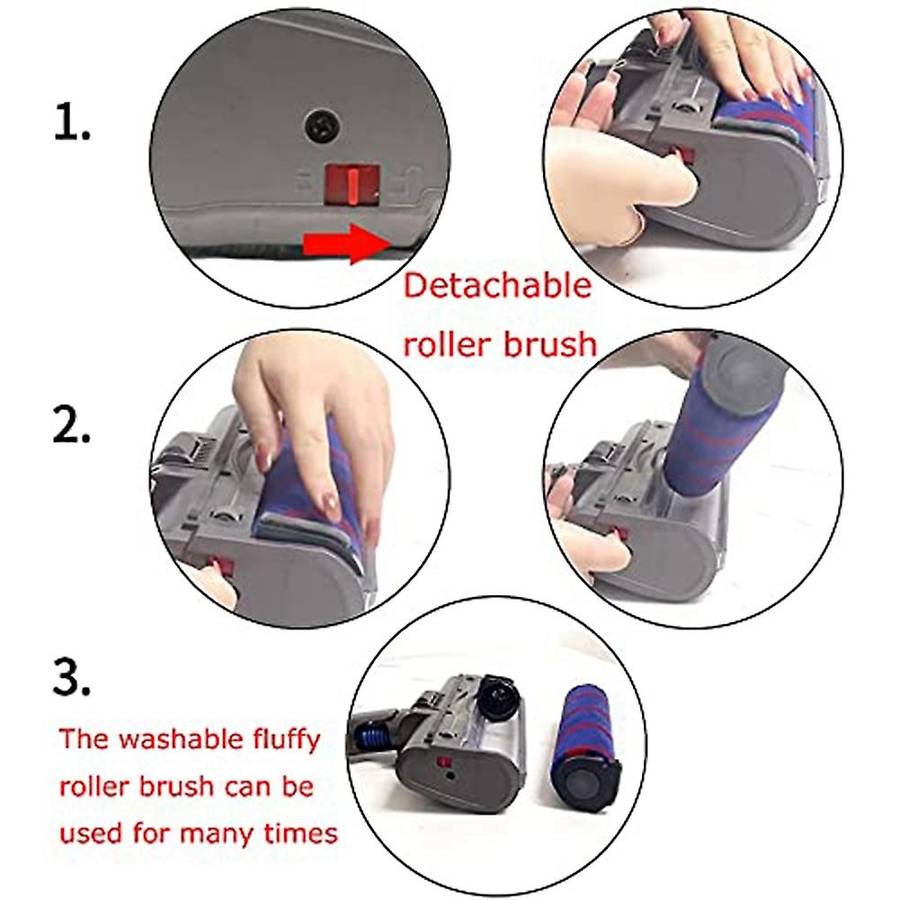 1.

Detachable roller brush

2.

3.

The washable fluffy roller brush can be used for many times